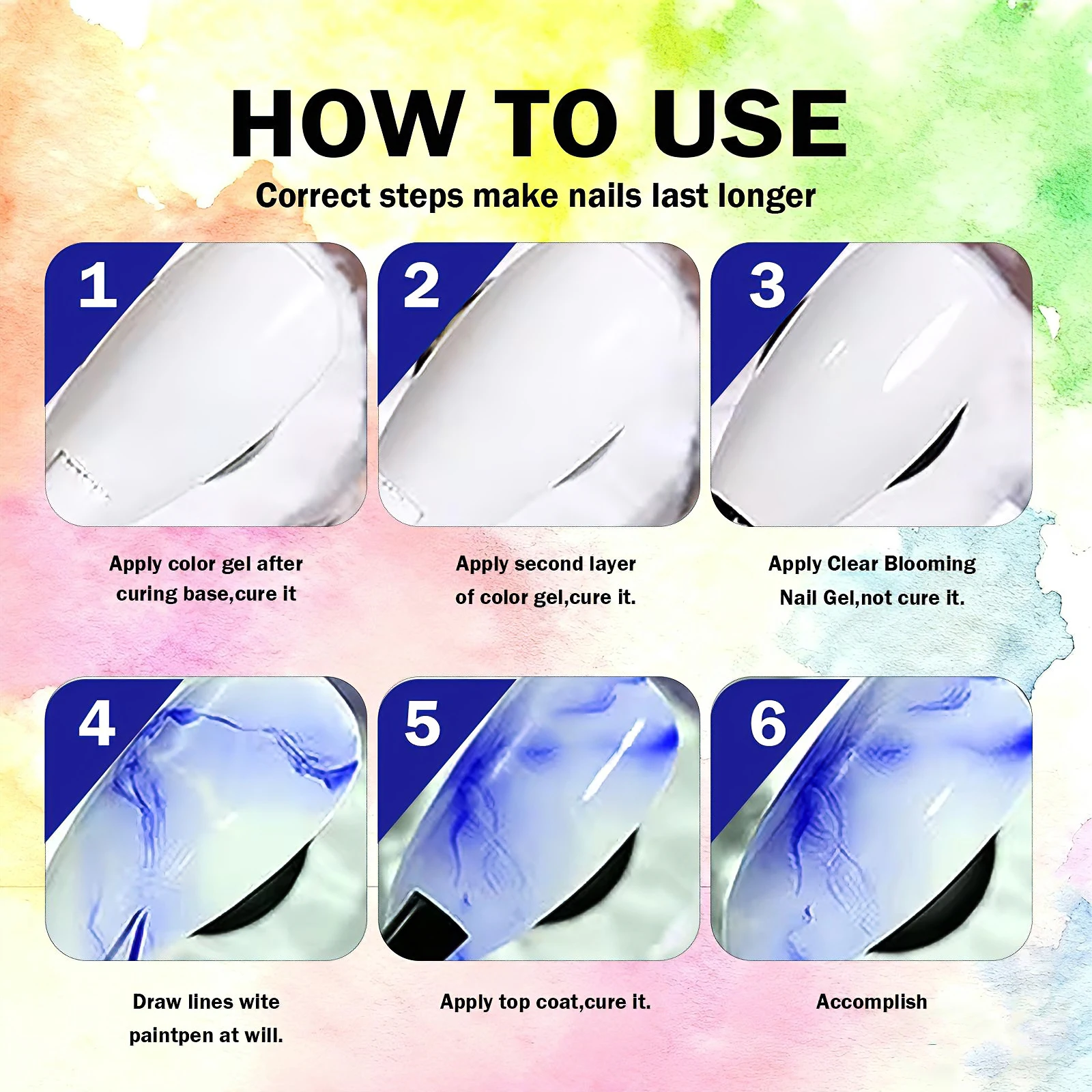 HOW TO USE

Correct steps make nails last longer

1

Apply color gel after curing base,cure it

2

Apply second layer of color gel,cure it.

3

Apply Clear Blooming Nail Gel,not cure it.

4

Draw lines wite paintpen at will.

5

Apply top coat,cure it.

6

Accomplish