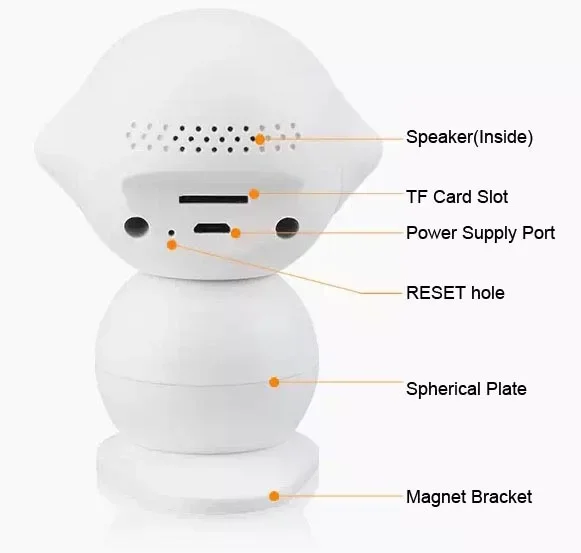 Speaker(Inside)

TF Card Slot

Power Supply Port

RESET hole

Spherical Plate

Magnet Bracket