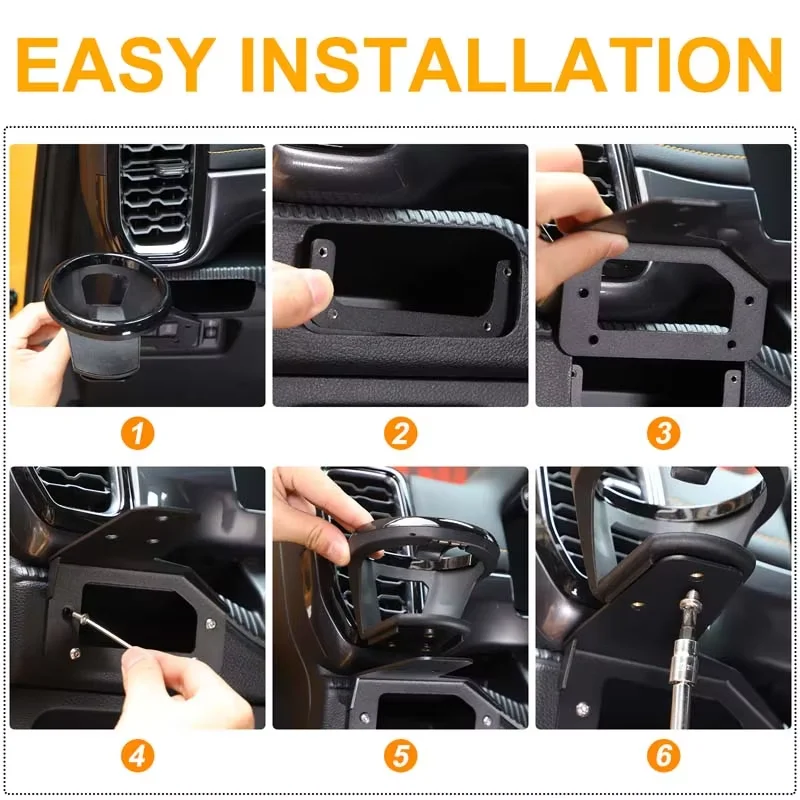 EASY INSTALLATION

1

2

3

4

5

6