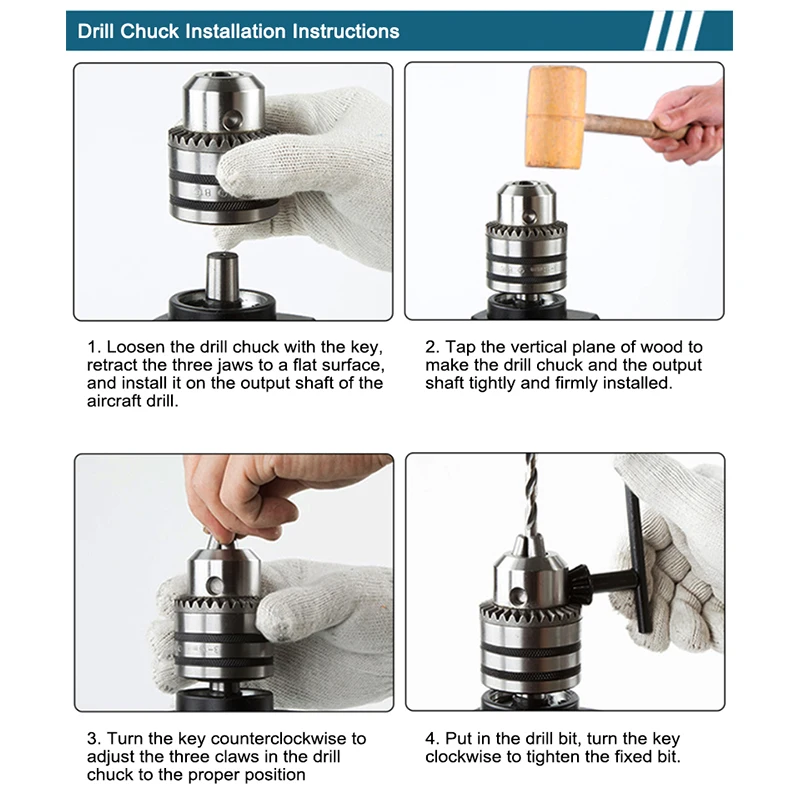 Drill Chuck Installation Instructions

1. Loosen the drill chuck with the key, retract the three jaws to a flat surface, and install it on the output shaft of the aircraft drill.

2. Tap the vertical plane of wood to make the drill chuck and the output shaft tightly and firmly installed.

3. Turn the key counterclockwise to adjust the three claws in the drill chuck to the proper position

4. Put in the drill bit, turn the key clockwise to tighten the fixed bit.