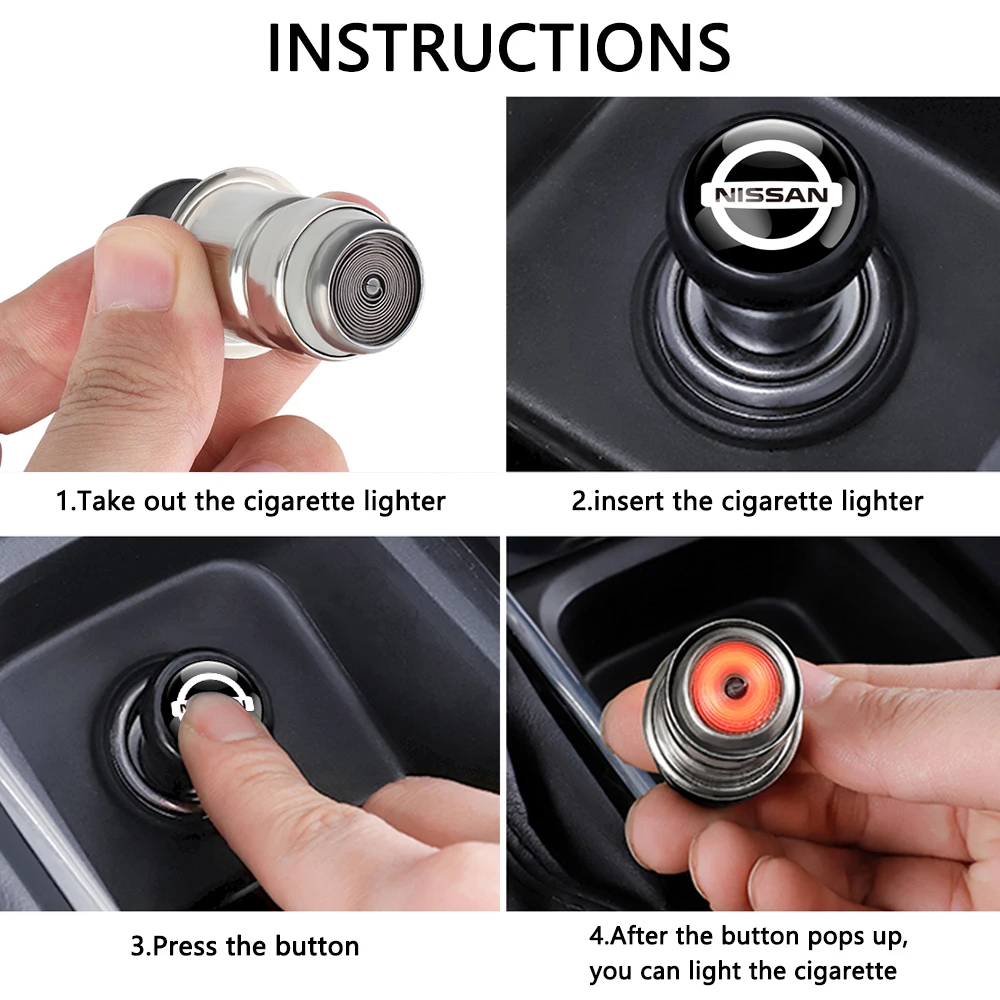 INSTRUCTIONS

NISSAN

1.Take out the cigarette lighter

2.insert the cigarette lighter

3.Press the button

4.After the button pops up, you can light the cigarette