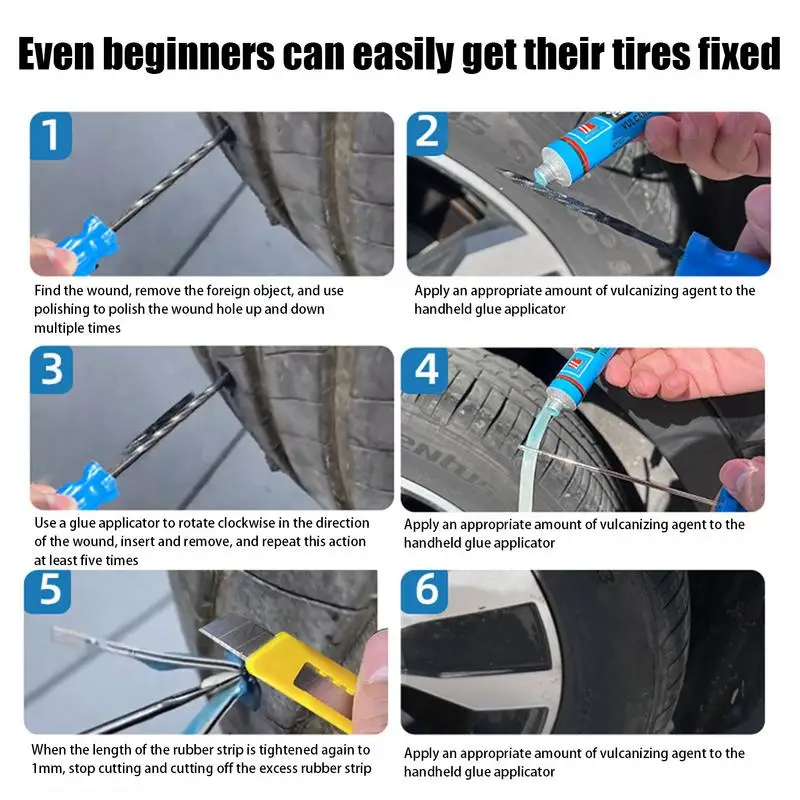 Even beginners can easily get their tires fixed

1

Find the wound, remove the foreign object, and use polishing to polish the wound hole up and down multiple times

2

Apply an appropriate amount of vulcanizing agent to the handheld glue applicator

3

Use a glue applicator to rotate clockwise in the direction of the wound, insert and remove, and repeat this action at least five times

4

Apply an appropriate amount of vulcanizing agent to the handheld glue applicator

5

When the length of the rubber strip is tightened again to 1mm, stop cutting and cutting off the excess rubber strip

6

Apply an appropriate amount of vulcanizing agent to the handheld glue applicator