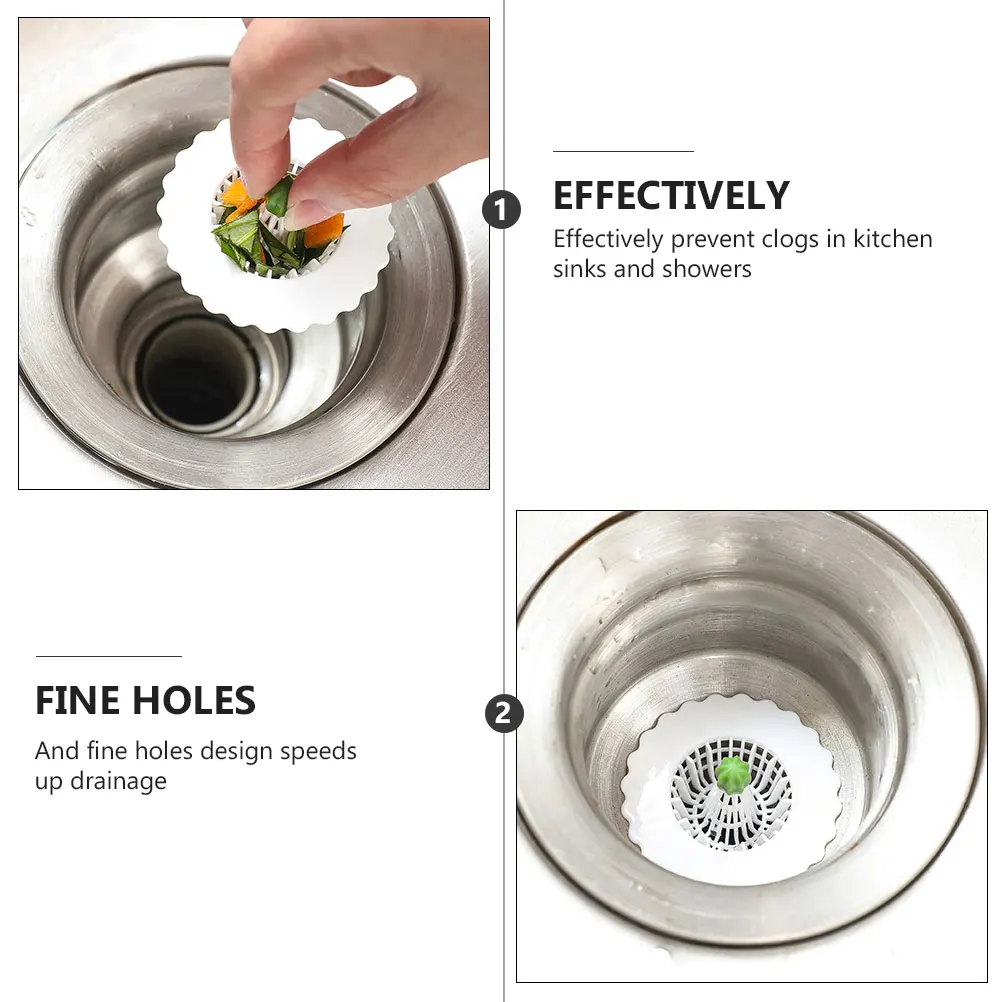 1

EFFECTIVELY

Effectively prevent clogs in kitchen sinks and showers

FINE HOLES

And fine holes design speeds up drainage

2