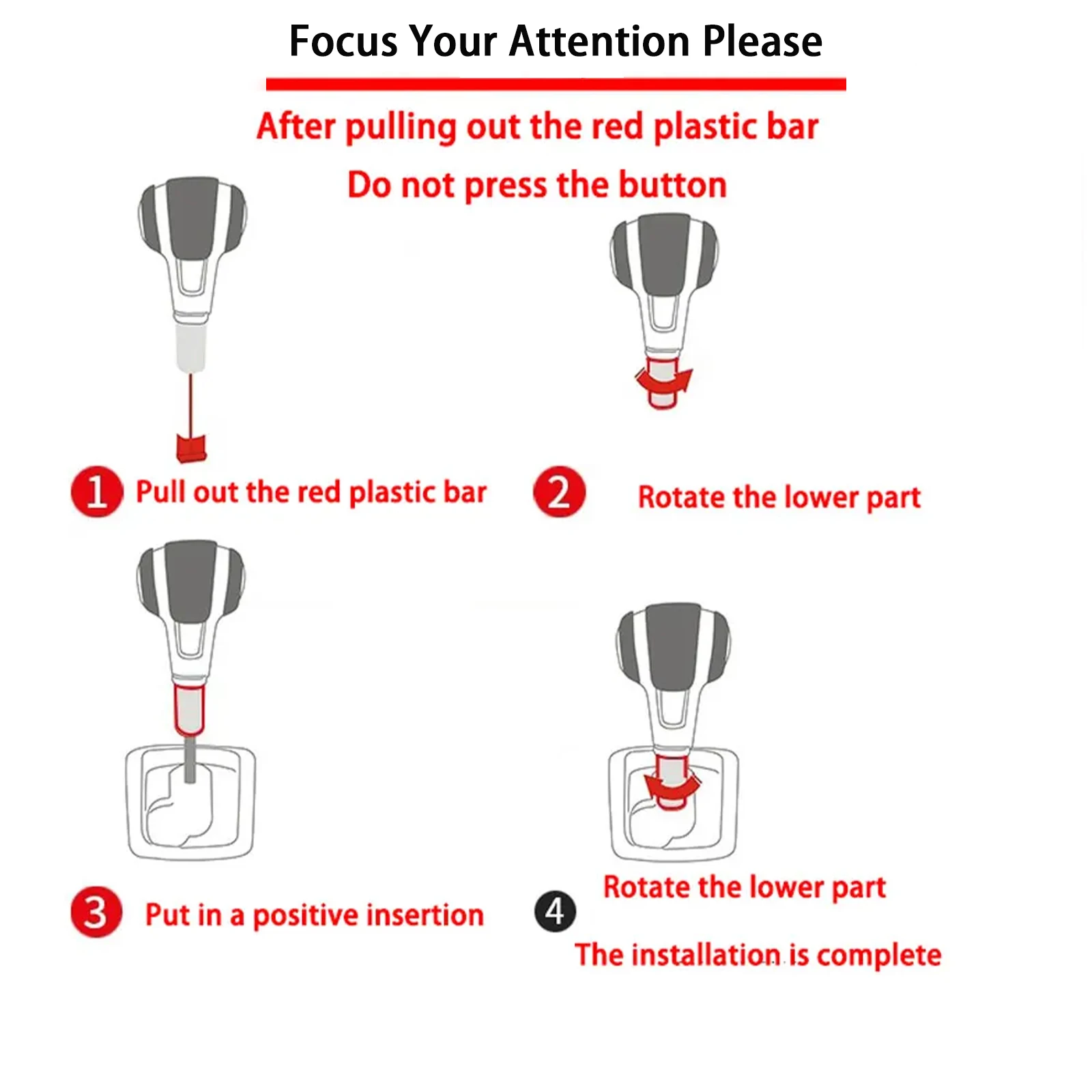 Focus Your Attention Please

After pulling out the red plastic bar

Do not press the button

1 Pull out the red plastic bar

2 Rotate the lower part

3 Put in a positive insertion

4 Rotate the lower part

The installation is complete