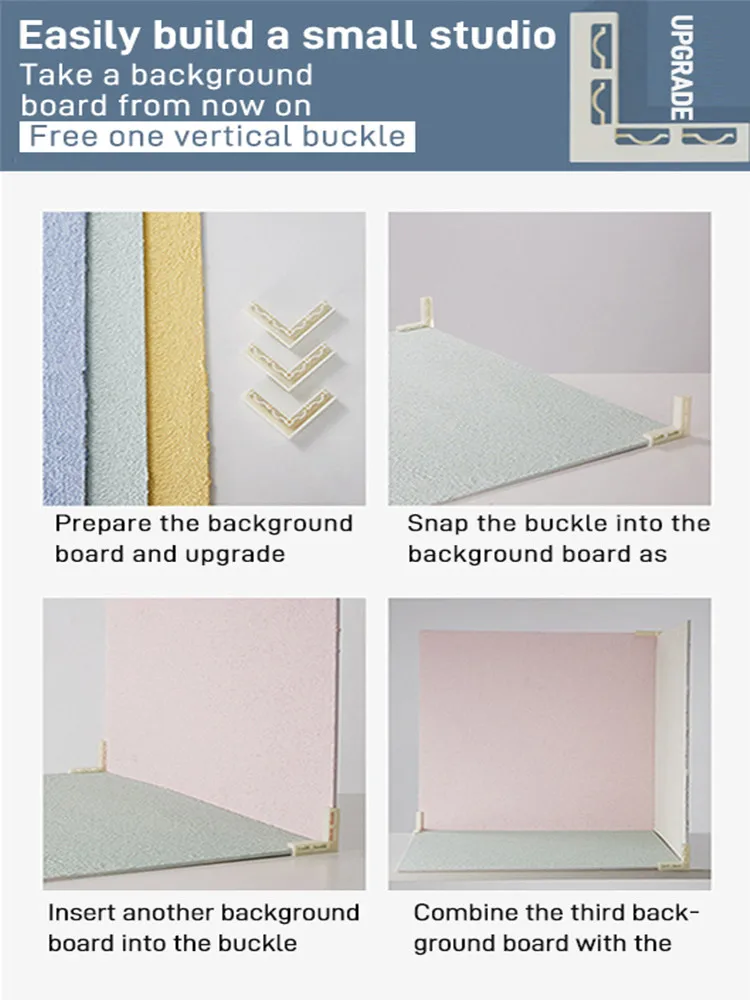 Easily build a small studio
Take a background board from now on
Free one vertical buckle

UPGRADE

Prepare the background board and upgrade

Snap the buckle into the background board as

Insert another background board into the buckle

Combine the third background board with the