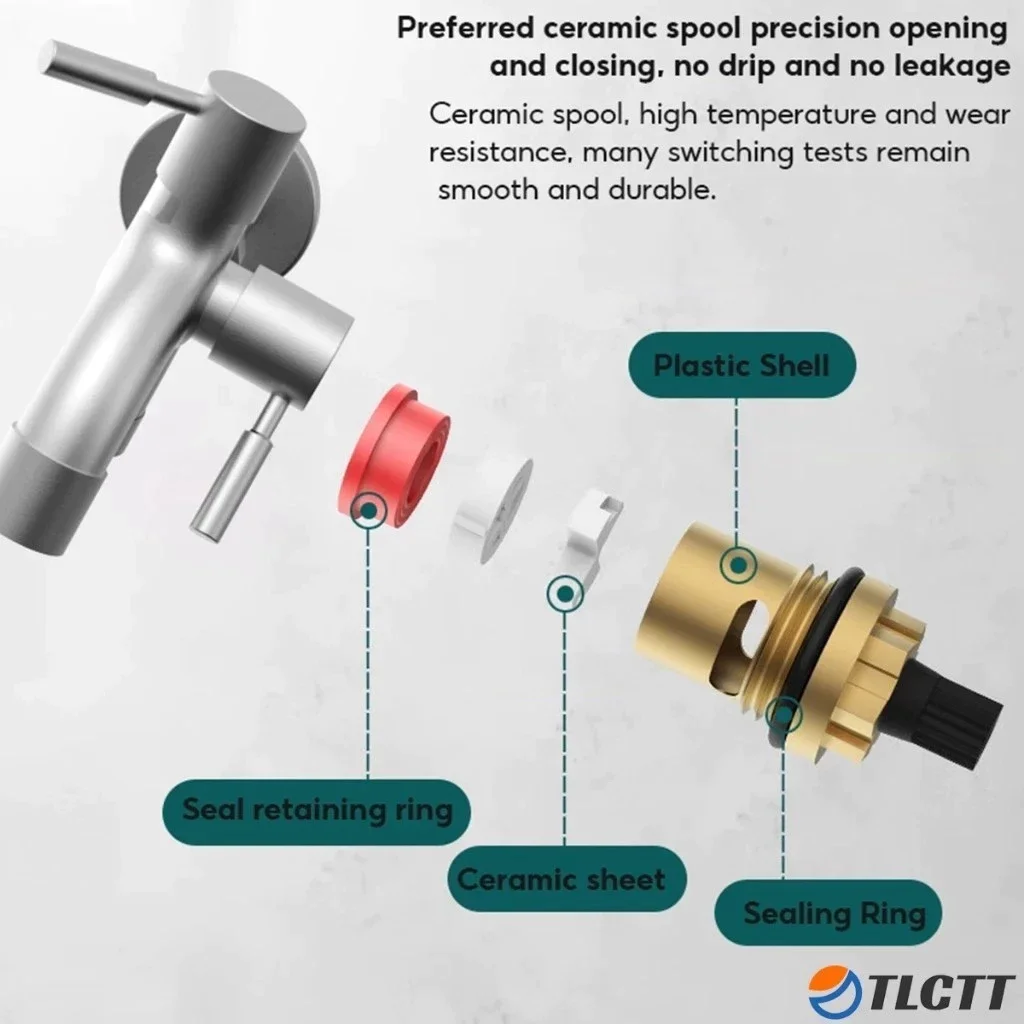 Preferred ceramic spool precision opening and closing, no drip and no leakage

Ceramic spool, high temperature and wear resistance, many switching tests remain smooth and durable.

Plastic Shell

Seal retaining ring

Ceramic sheet

Sealing Ring

TLCTT