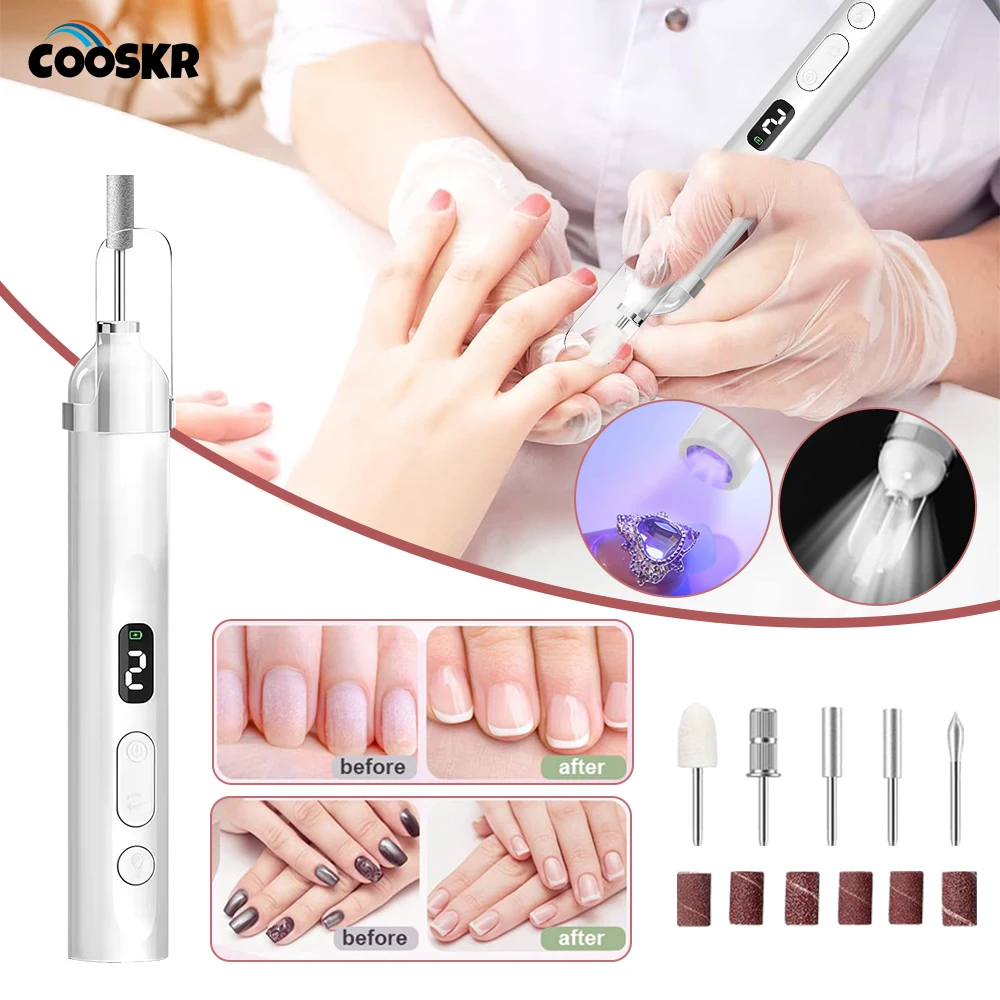 COOSKR

2

2

before

after

before

after