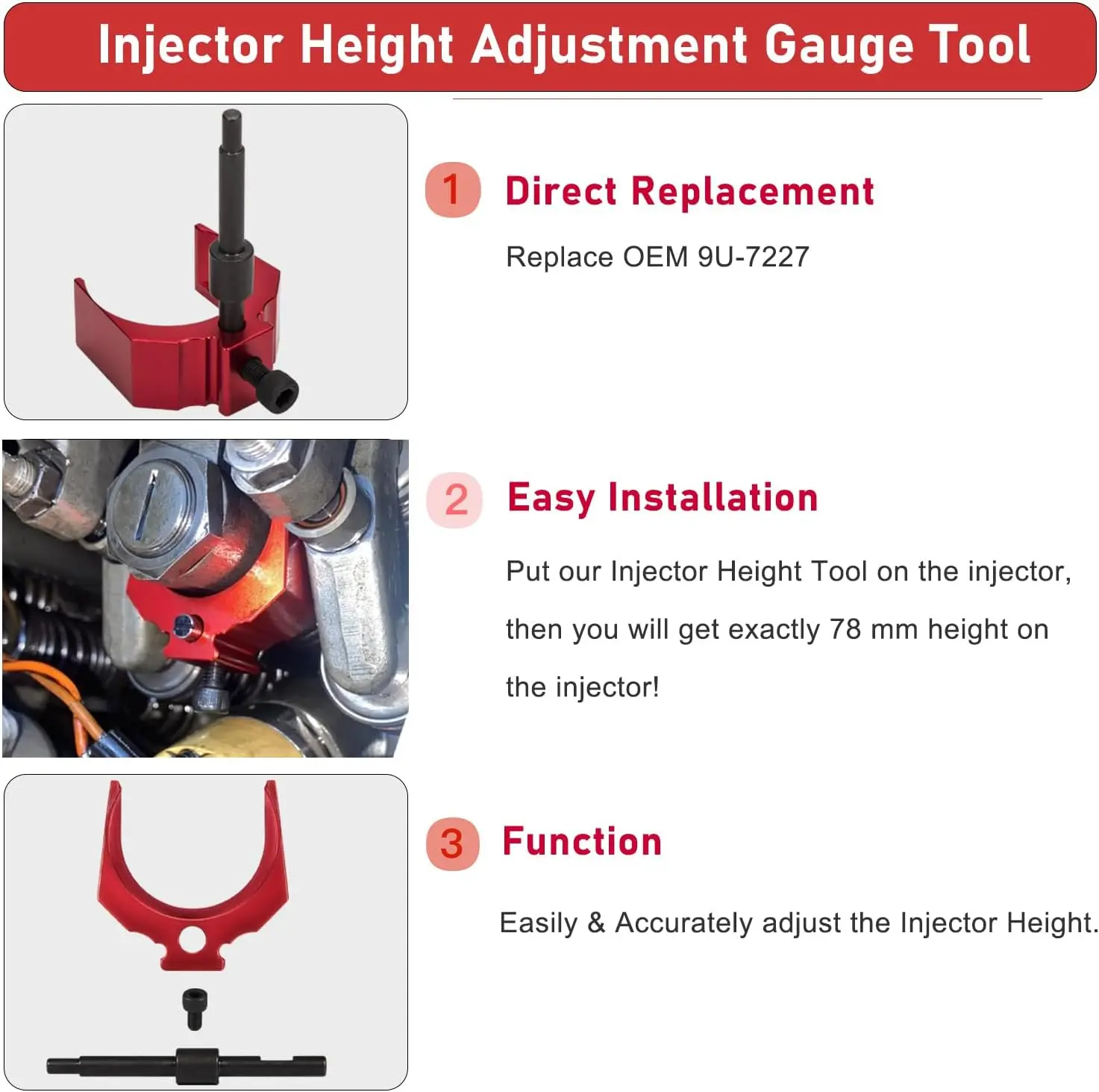 Injector Height Adjustment Gauge Tool

1 Direct Replacement

Replace OEM 9U-7227

2 Easy Installation

Put our Injector Height Tool on the injector, then you will get exactly 78 mm height on the injector!

3 Function

Easily & Accurately adjust the Injector Height.