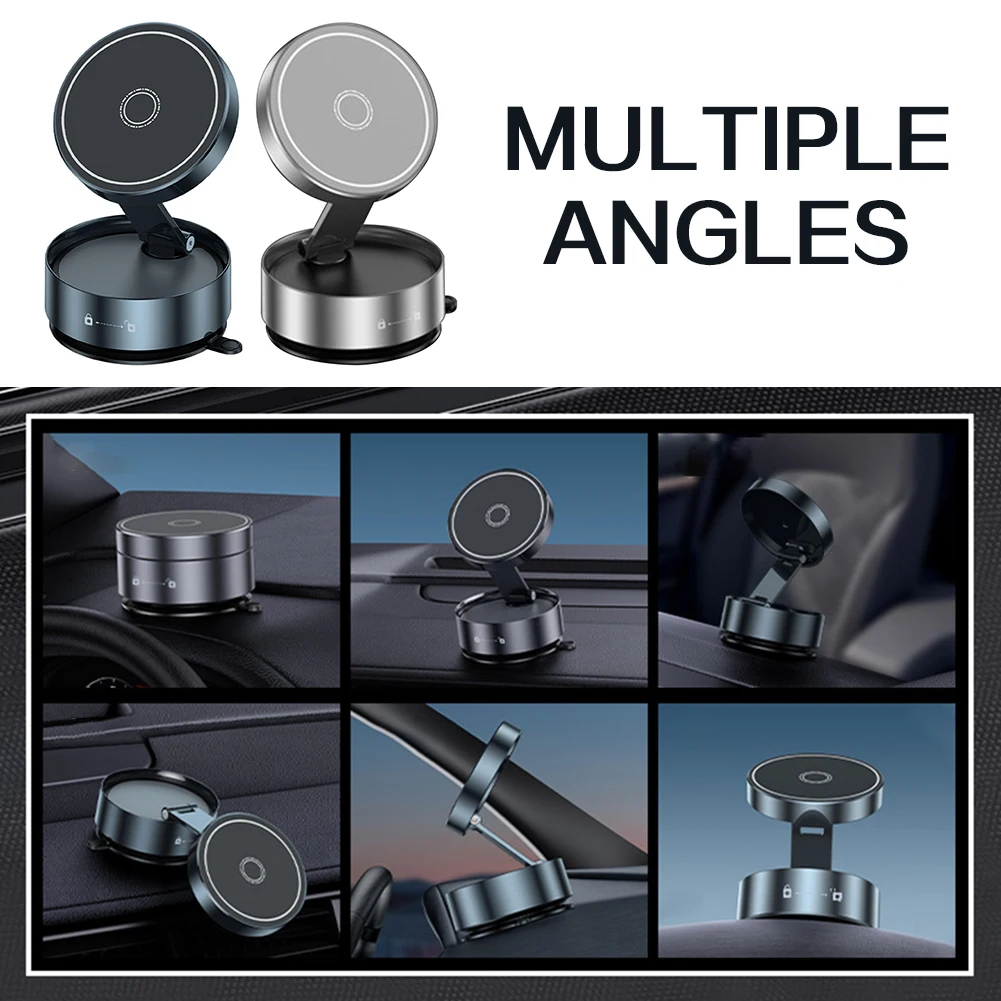 MULTIPLE ANGLES