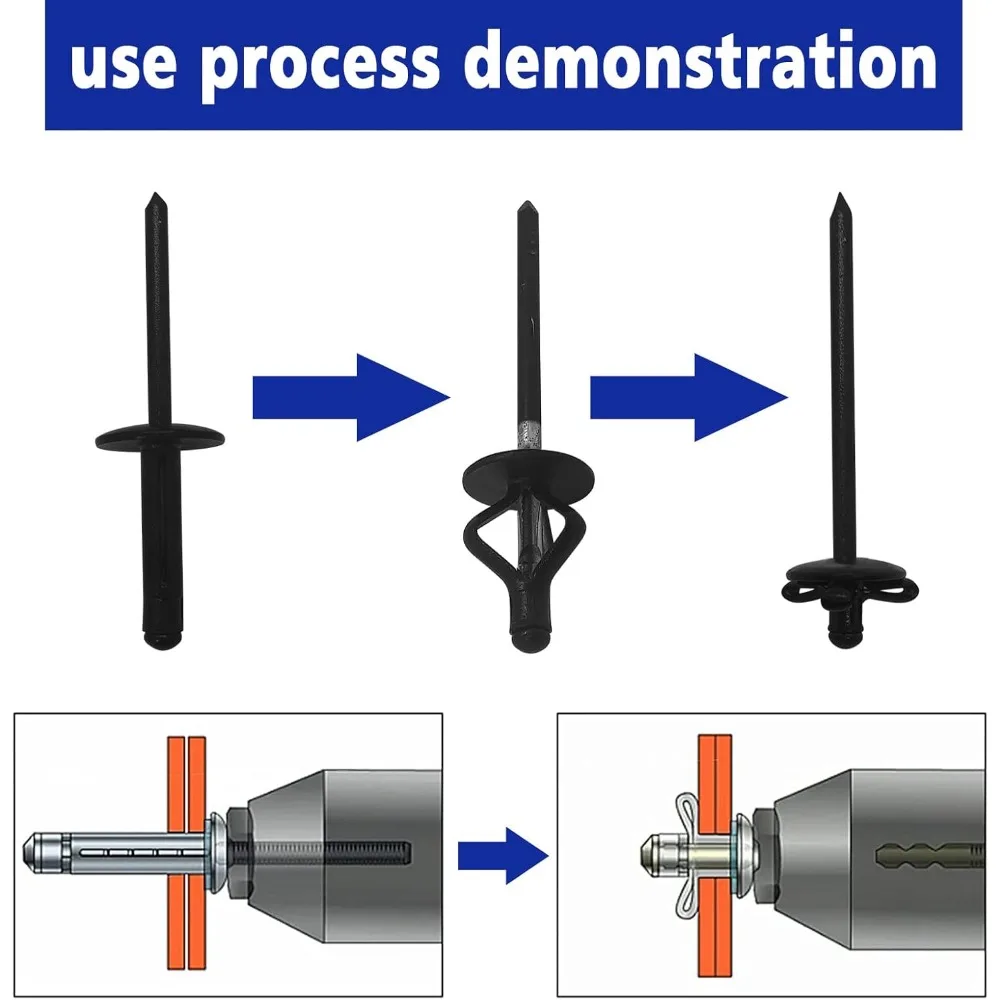 use process demonstration