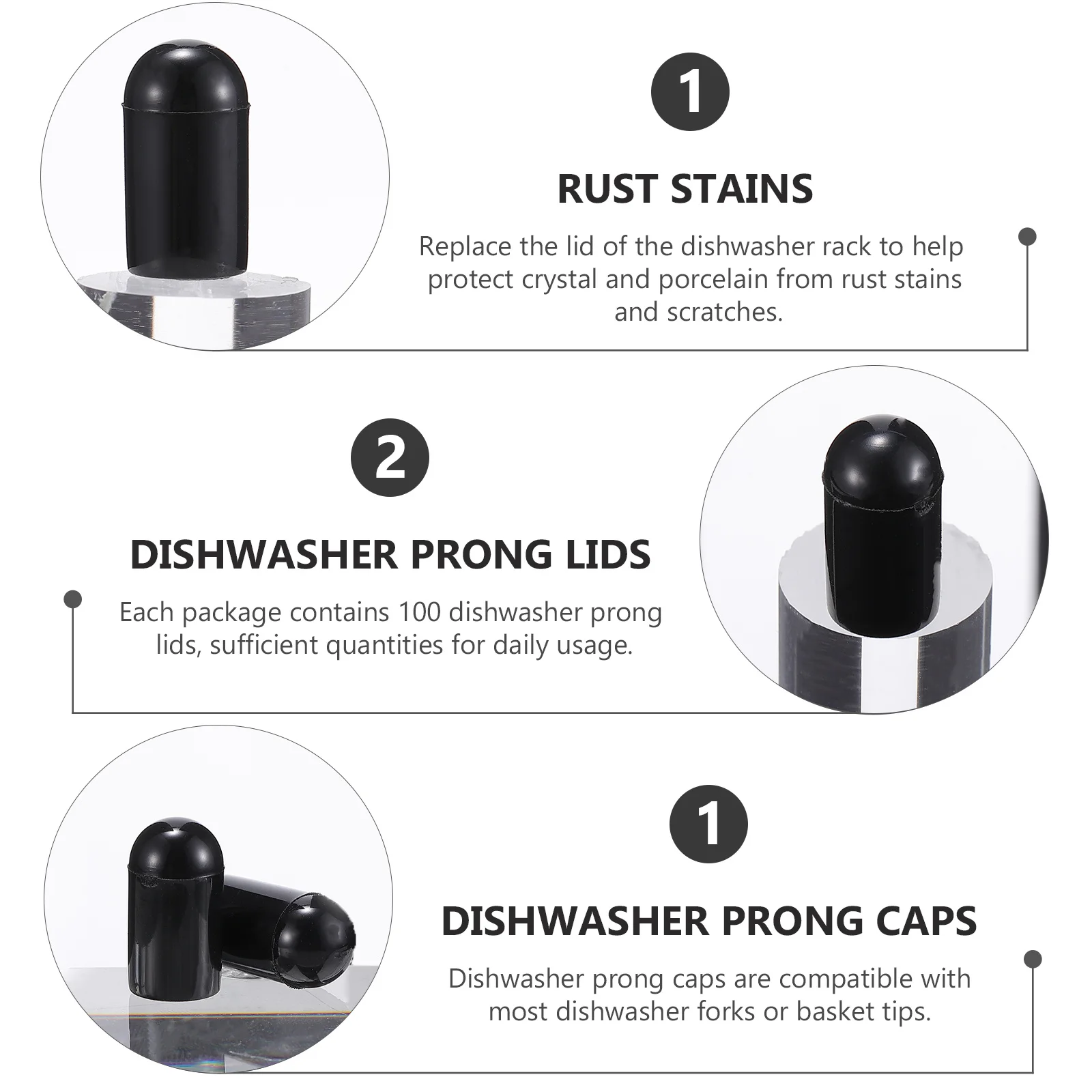 1

RUST STAINS

Replace the lid of the dishwasher rack to help protect crystal and porcelain from rust stains and scratches.

2

DISHWASHER PRONG LIDS

Each package contains 100 dishwasher prong lids, sufficient quantities for daily usage.

1

DISHWASHER PRONG CAPS

Dishwasher prong caps are compatible with most dishwasher forks or basket tips.