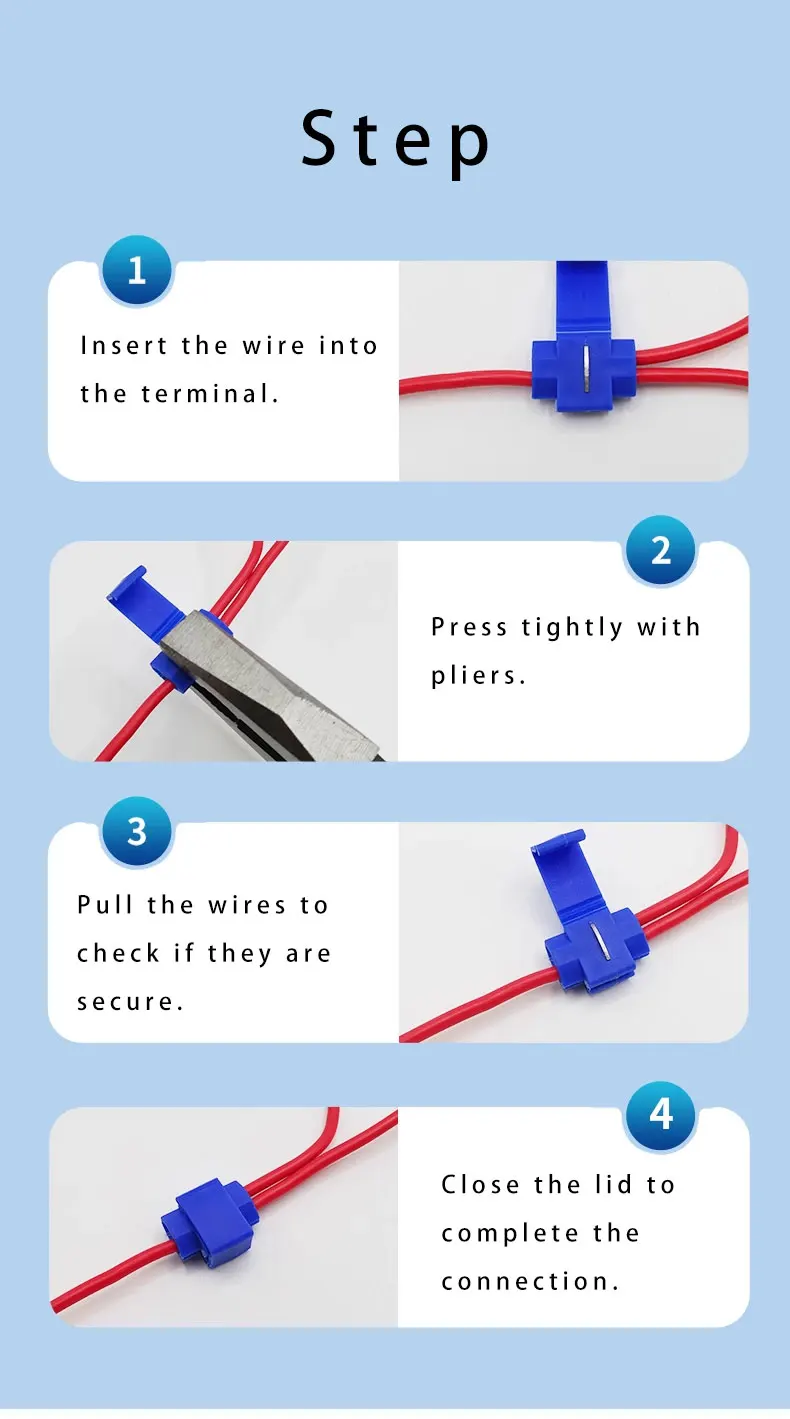 Step

1

Insert the wire into the terminal.

2

Press tightly with pliers.

3

Pull the wires to check if they are secure.

4

Close the lid to complete the connection.