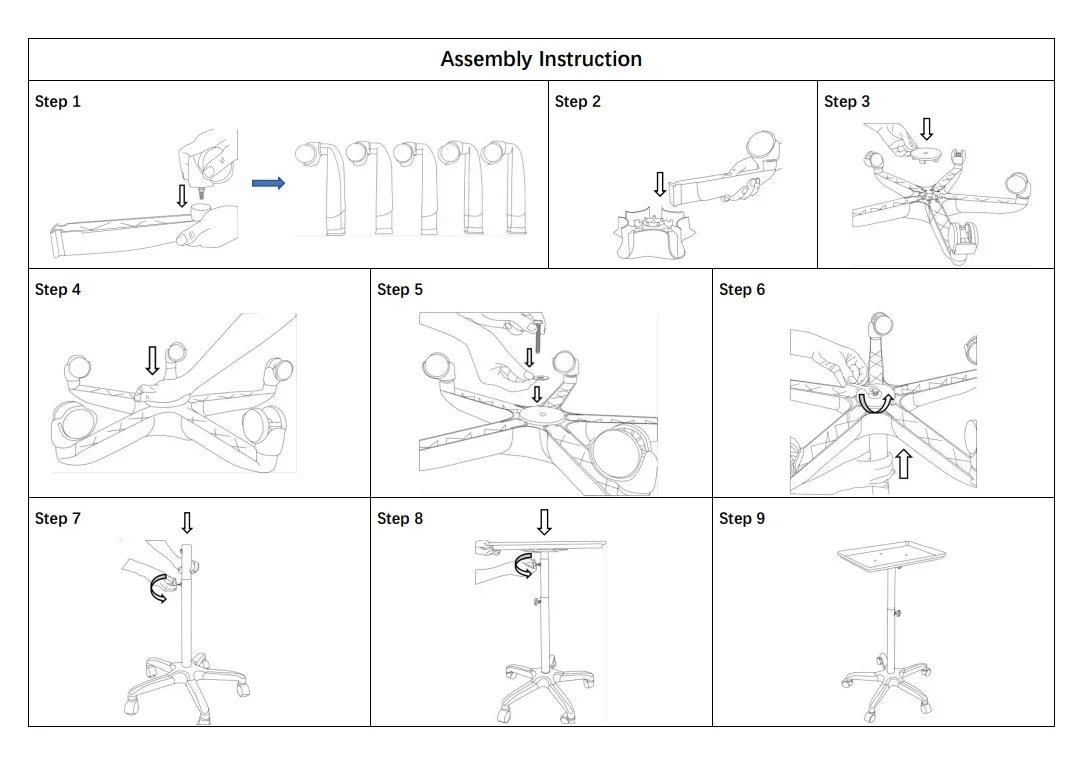 Assembly Instruction

Step 1

Step 2

Step 3

Step 4

Step 5

Step 6

Step 7

Step 8

Step 9