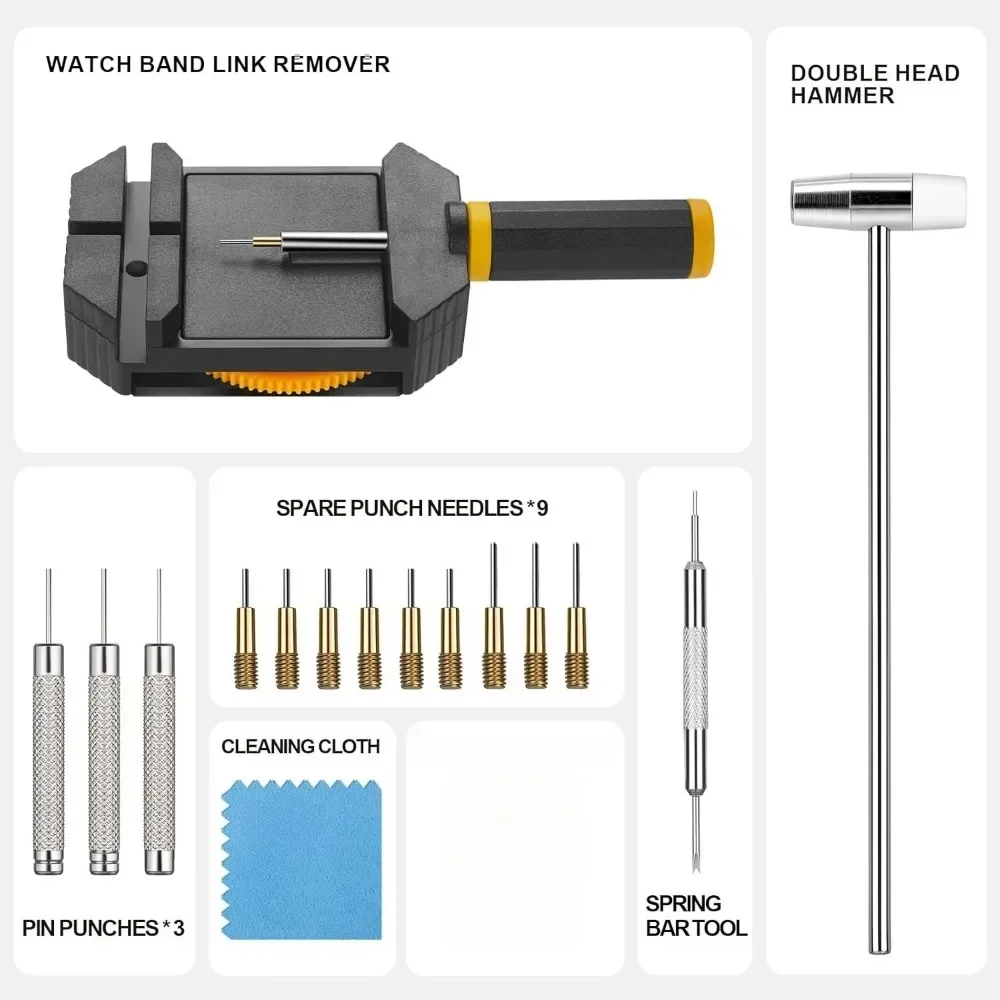 WATCH BAND LINK REMOVER

DOUBLE HEAD HAMMER

SPARE PUNCH NEEDLES *9

CLEANING CLOTH

PIN PUNCHES *3

SPRING BAR TOOL