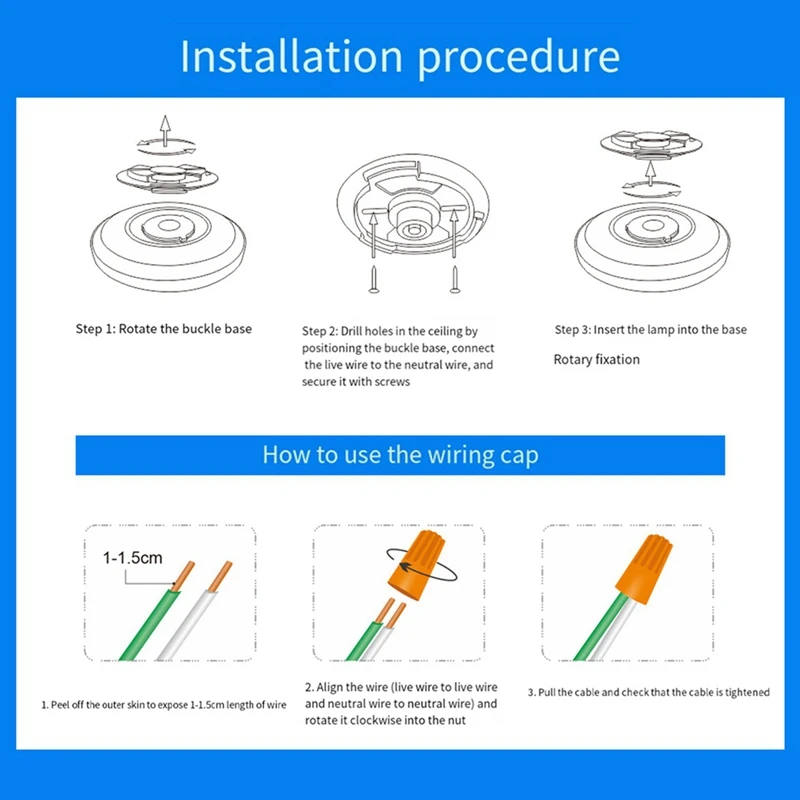 Installation procedure

Step 1: Rotate the buckle base

Step 2: Drill holes in the ceiling by positioning the buckle base, connect the live wire to the neutral wire, and secure it with screws

Step 3: Insert the lamp into the base

Rotary fixation

How to use the wiring cap

1-1.5cm

1. Peel off the outer skin to expose 1-1.5cm length of wire

2. Align the wire (live wire to live wire and neutral wire to neutral wire) and rotate it clockwise into the nut

3. Pull the cable and check that the cable is tightened