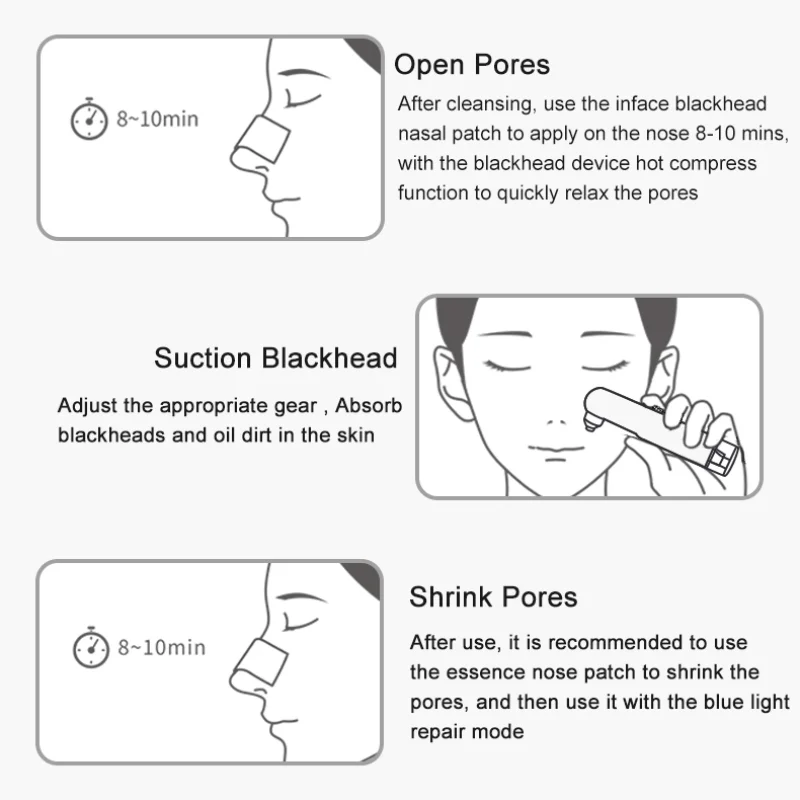 8~10min

Open Pores

After cleansing, use the inface blackhead nasal patch to apply on the nose 8-10 mins, with the blackhead device hot compress function to quickly relax the pores

Suction Blackhead

Adjust the appropriate gear , Absorb blackheads and oil dirt in the skin

8~10min

Shrink Pores

After use, it is recommended to use the essence nose patch to shrink the pores, and then use it with the blue light repair mode