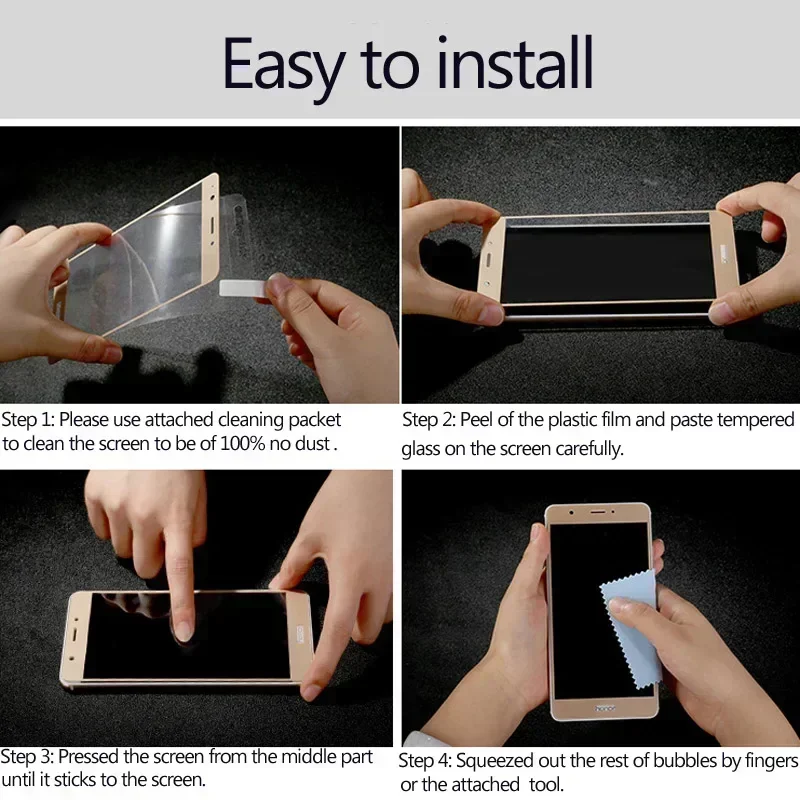 Easy to install

Step 1: Please use attached cleaning packet to clean the screen to be of 100% no dust .

Step 2: Peel of the plastic film and paste tempered glass on the screen carefully.

Step 3: Pressed the screen from the middle part until it sticks to the screen.

honor

Step 4: Squeezed out the rest of bubbles by fingers or the attached tool.