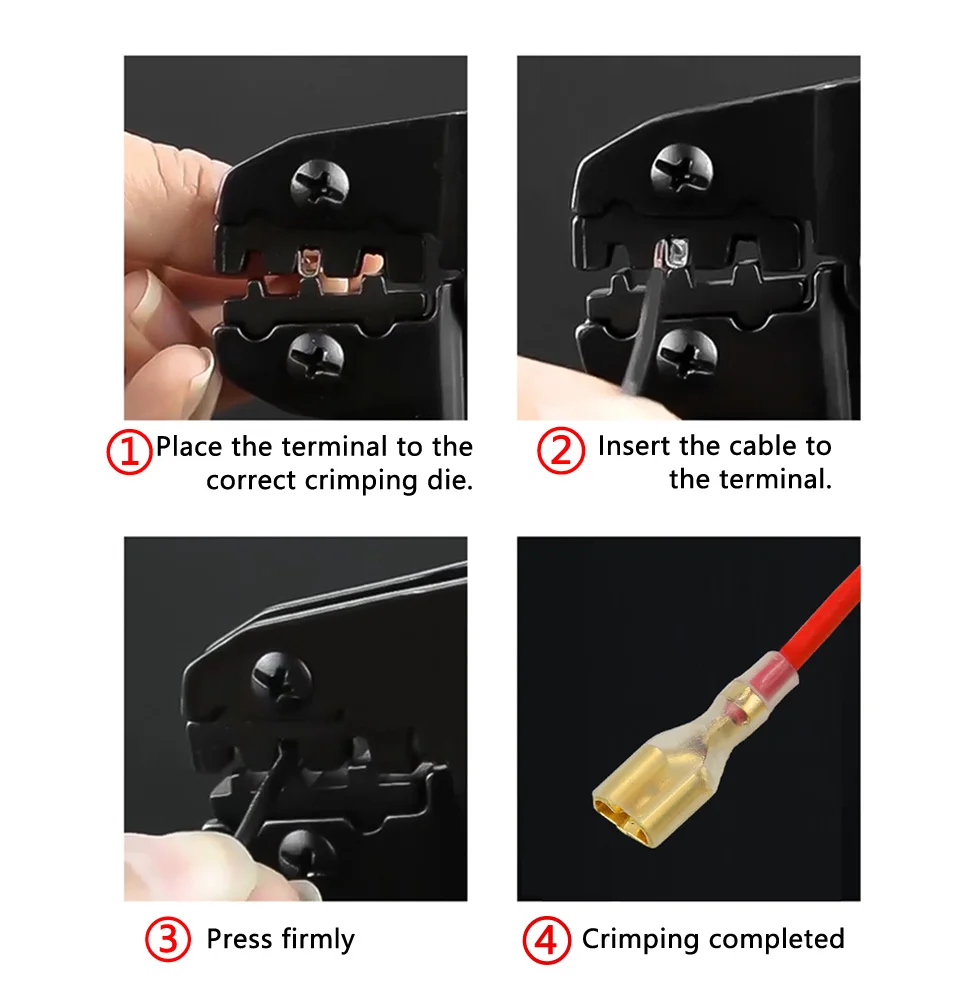 1 Place the terminal to the correct crimping die.

2 Insert the cable to the terminal.

3 Press firmly

4 Crimping completed