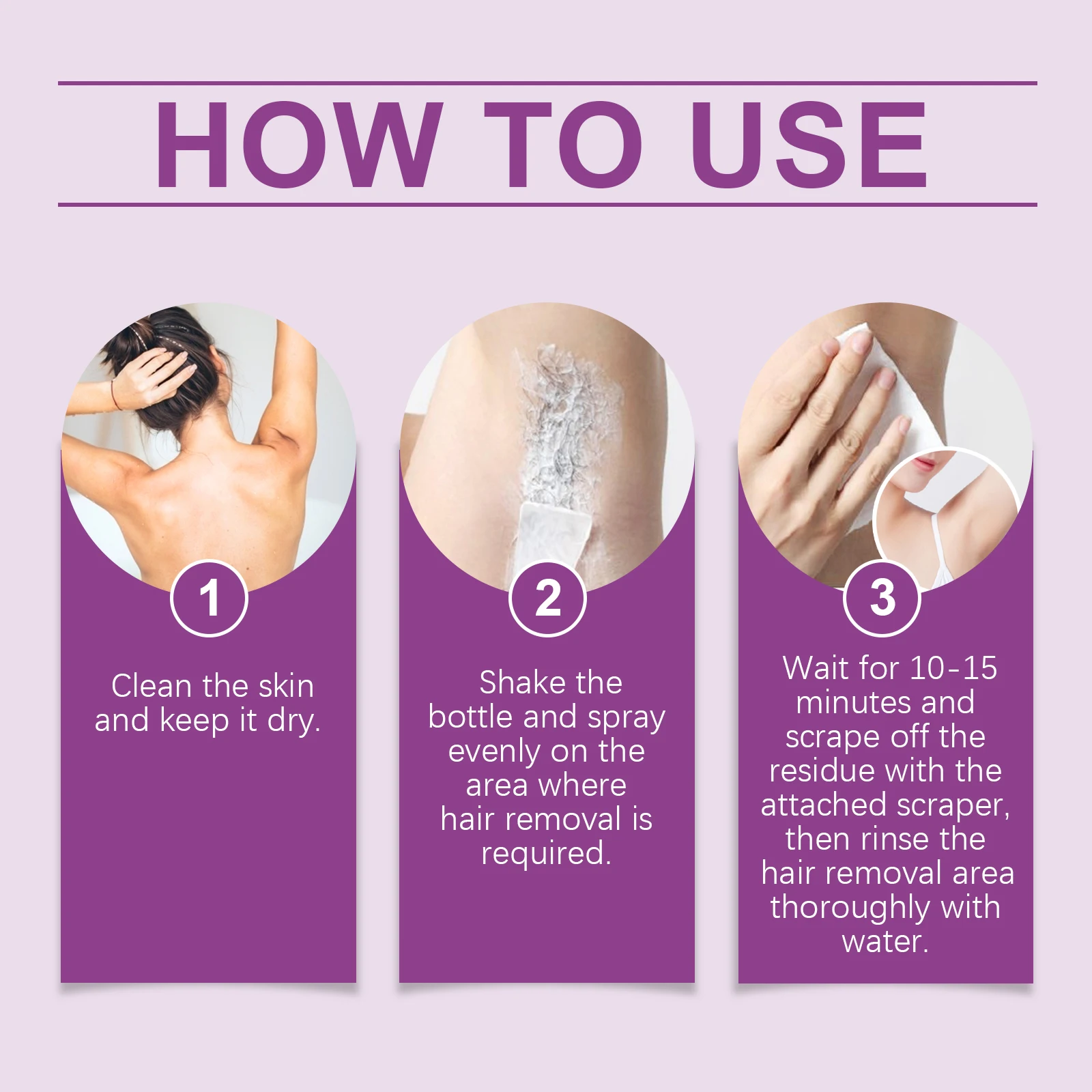 HOW TO USE

1

Clean the skin and keep it dry.

2

Shake the bottle and spray evenly on the area where hair removal is required.

3

Wait for 10-15 minutes and scrape off the residue with the attached scraper, then rinse the hair removal area thoroughly with water.