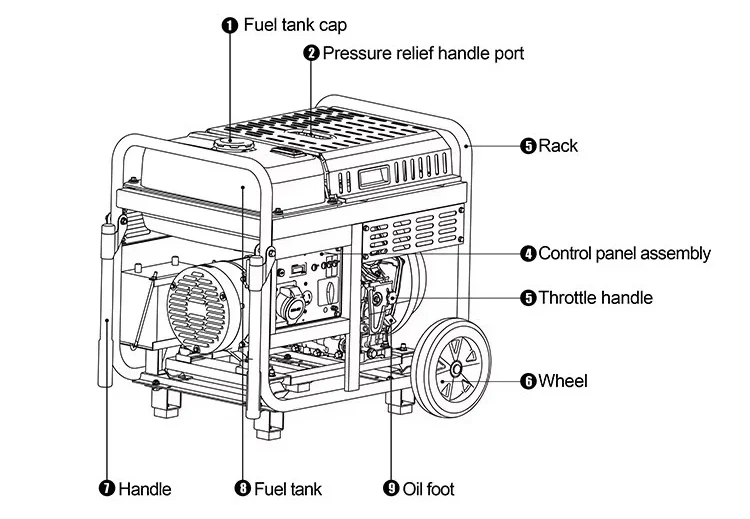 ❶ Fuel tank cap
❷ Pressure relief handle port
❺ Rack
❹ Control panel assembly
❺ Throttle handle
❻ Wheel
❼ Handle
❽ Fuel tank
❾ Oil foot