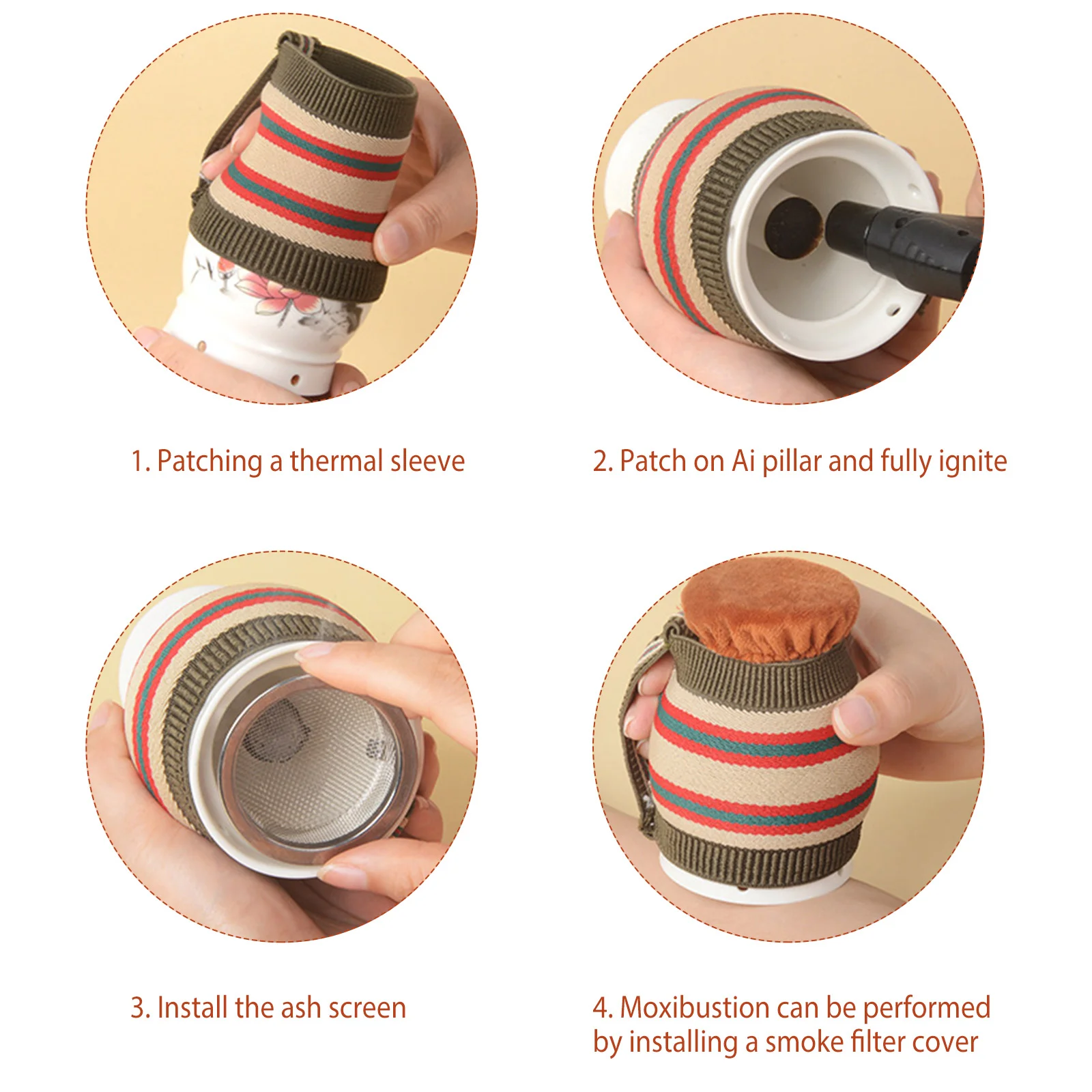 1. Patching a thermal sleeve

2. Patch on Ai pillar and fully ignite

3. Install the ash screen

4. Moxibustion can be performed by installing a smoke filter cover