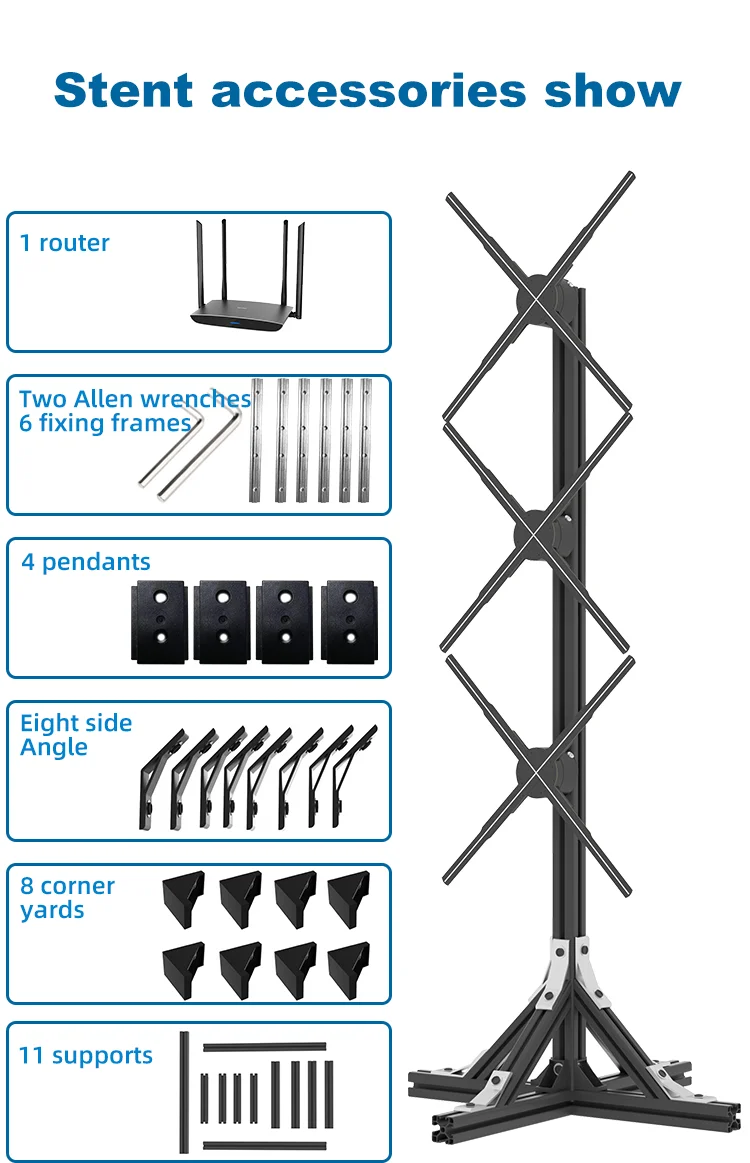 Stent accessories show

1 router

Two Allen wrenches
6 fixing frames

4 pendants

Eight side Angle

8 corner yards

11 supports