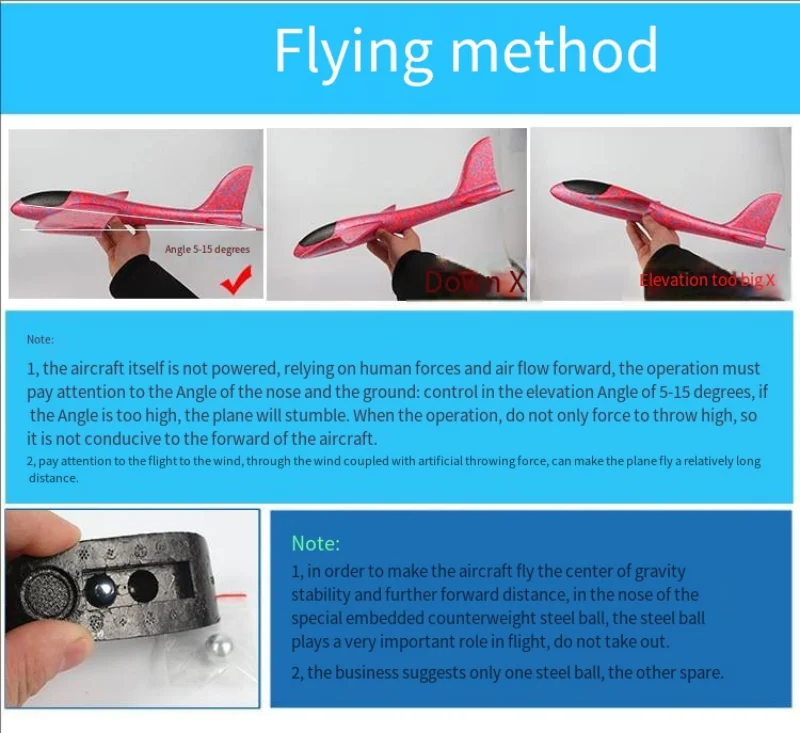 Flying method

Angle 5-15 degrees

Down X

Elevation too big X

Note:

1, the aircraft itself is not powered, relying on human forces and air flow forward, the operation must pay attention to the Angle of the nose and the ground: control in the elevation Angle of 5-15 degrees, if the Angle is too high, the plane will stumble. When the operation, do not only force to throw high, so it is not conducive to the forward of the aircraft.

2, pay attention to the flight to the wind, through the wind coupled with artificial throwing force, can make the plane fly a relatively long distance.

Note:

1, in order to make the aircraft fly the center of gravity stability and further forward distance, in the nose of the special embedded counterweight steel ball, the steel ball plays a very important role in flight, do not take out.

2, the business suggests only one steel ball, the other spare.