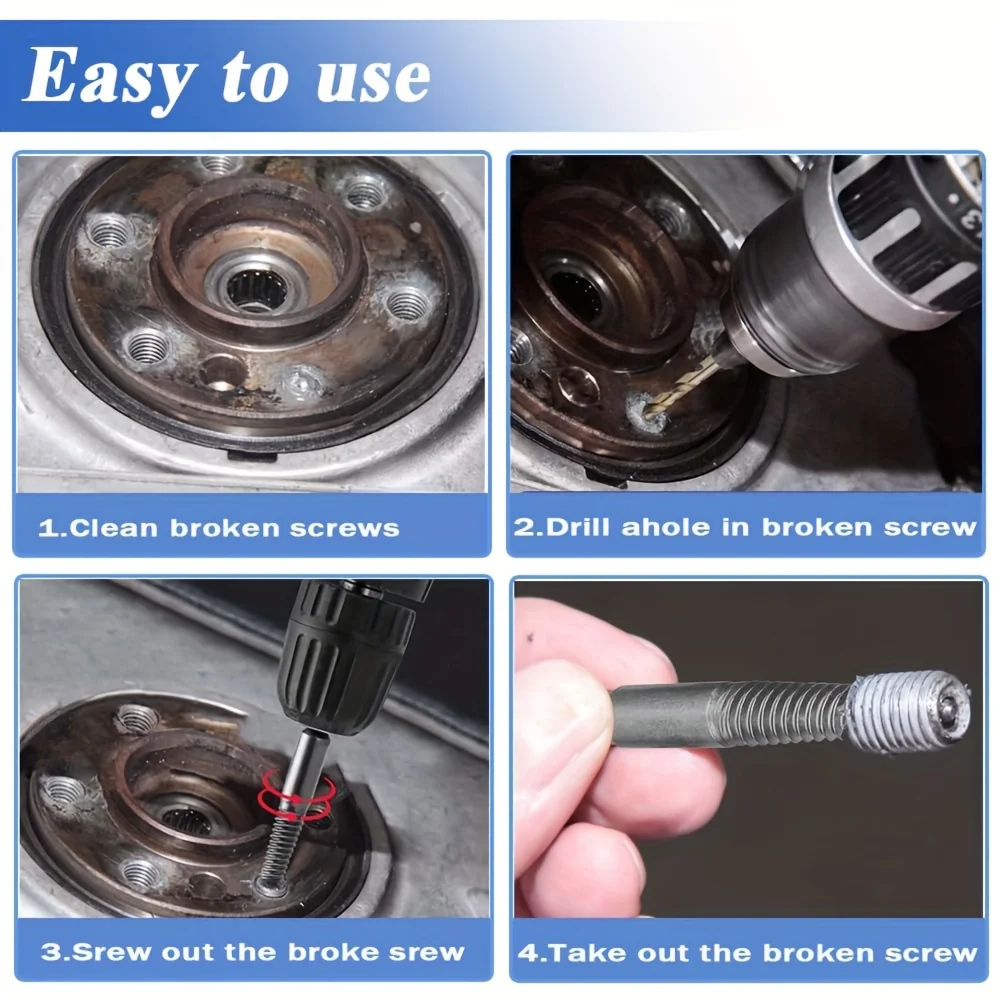 Easy to use

1.Clean broken screws

2.Drill ahole in broken screw

3.Srew out the broke srew

4.Take out the broken screw