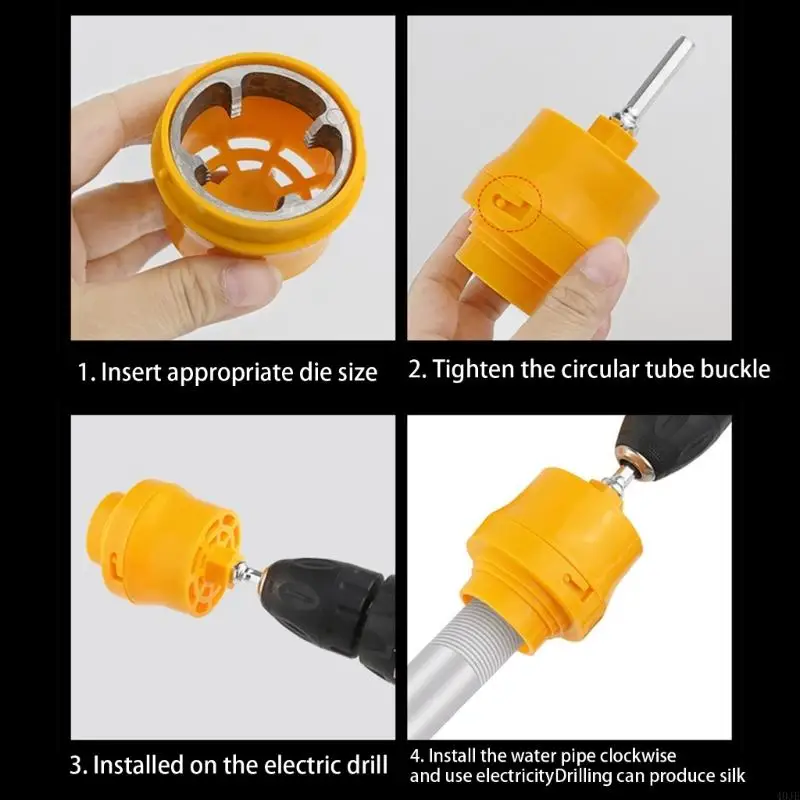 1. Insert appropriate die size

2. Tighten the circular tube buckle

3. Installed on the electric drill

4. Install the water pipe clockwise and use electricityDrilling can produce silk