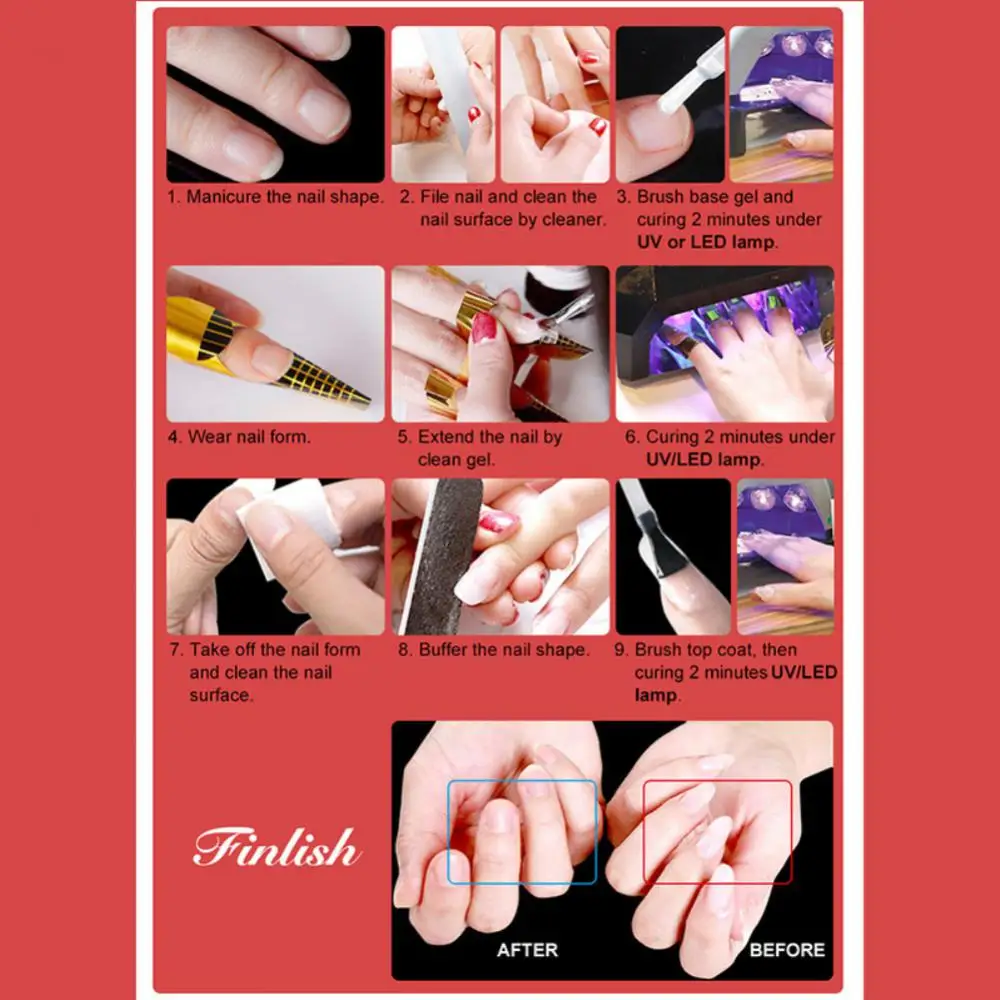 1. Manicure the nail shape.

2. File nail and clean the nail surface by cleaner.

3. Brush base gel and curing 2 minutes under UV or LED lamp.

4. Wear nail form.

5. Extend the nail by clean gel.

6. Curing 2 minutes under UV/LED lamp.

7. Take off the nail form and clean the nail surface.

8. Buffer the nail shape.

9. Brush top coat, then curing 2 minutes UV/LED lamp.

Finlish

AFTER

BEFORE