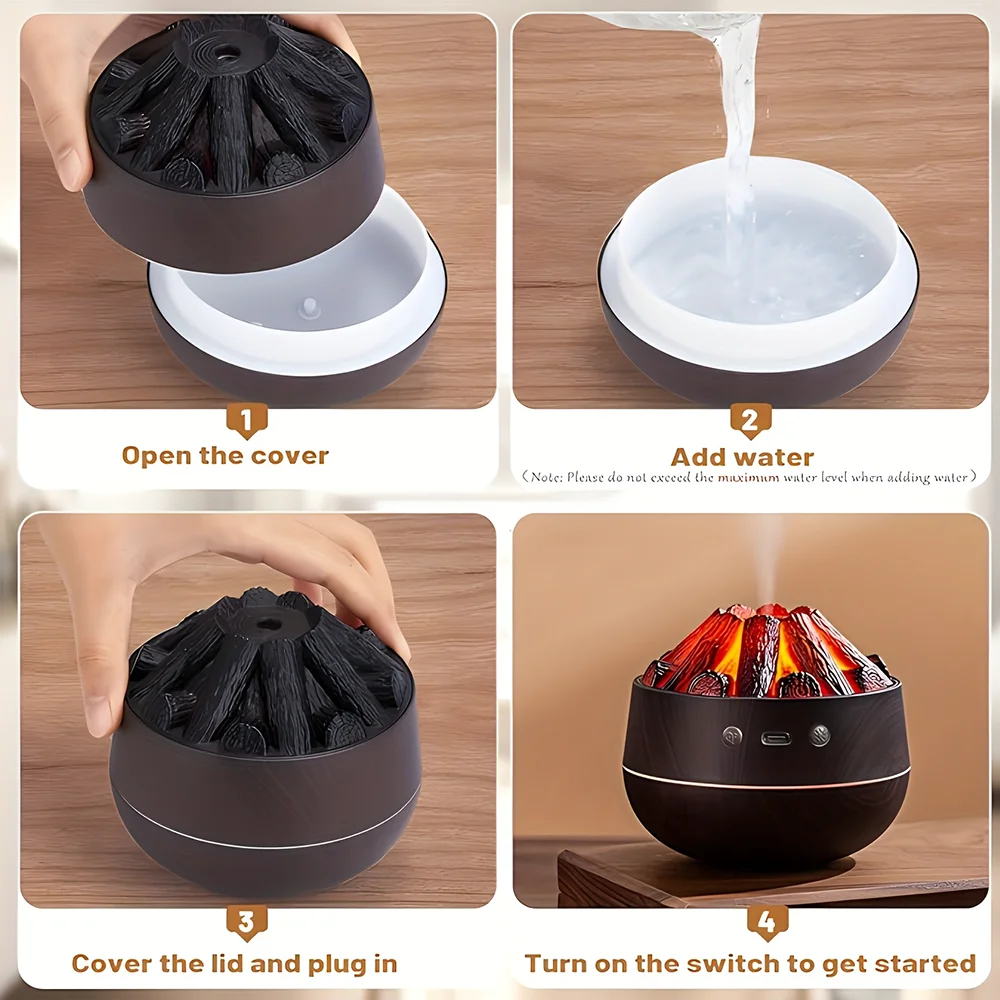 1
Open the cover

2
Add water
(Note: Please do not exceed the maximum water level when adding water)

3
Cover the lid and plug in

4
Turn on the switch to get started