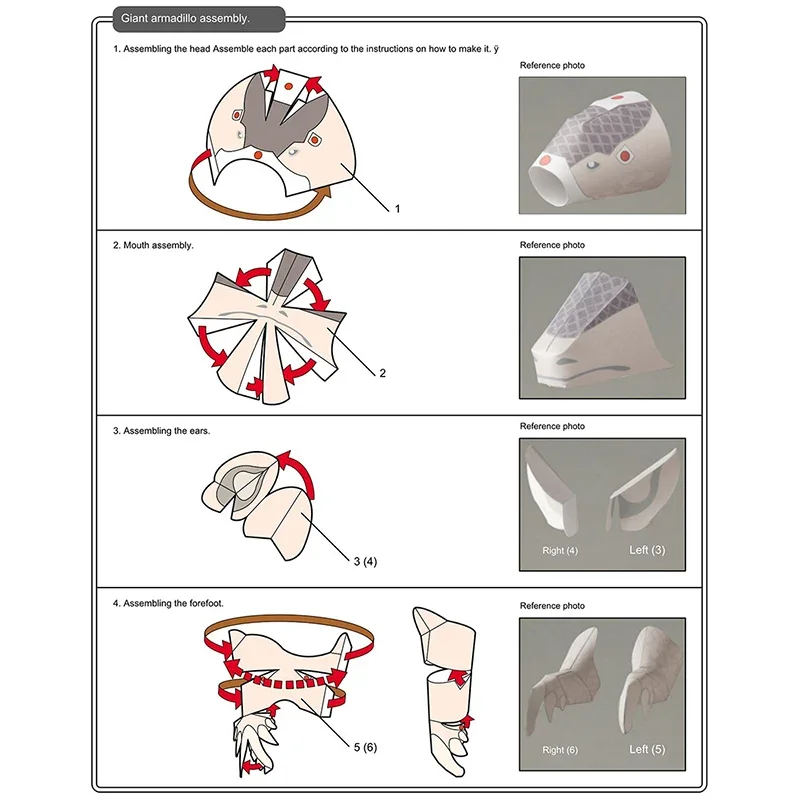 Giant armadillo assembly.

1. Assembling the head Assemble each part according to the instructions on how to make it. ÿ

Reference photo

1

2. Mouth assembly.

Reference photo

2

3. Assembling the ears.

Reference photo

3 (4)

Right (4)

Left (3)

4. Assembling the forefoot.

Reference photo

5 (6)

Right (6)

Left (5)