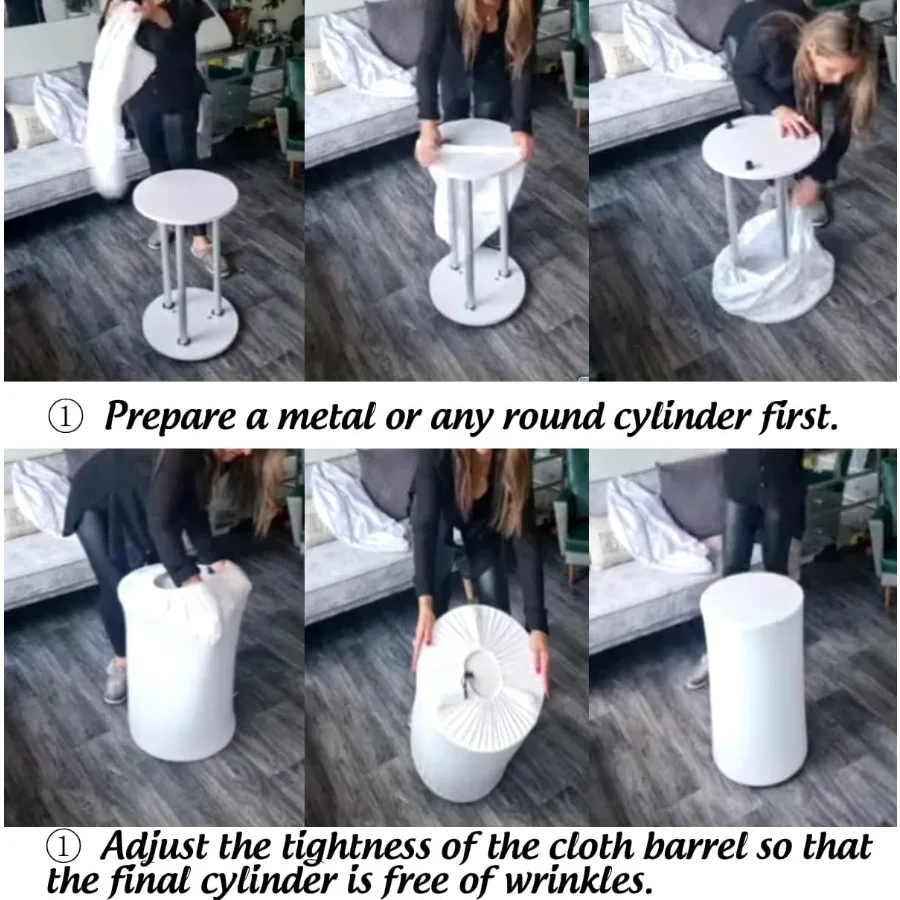 ① Prepare a metal or any round cylinder first.

① Adjust the tightness of the cloth barrel so that the final cylinder is free of wrinkles.