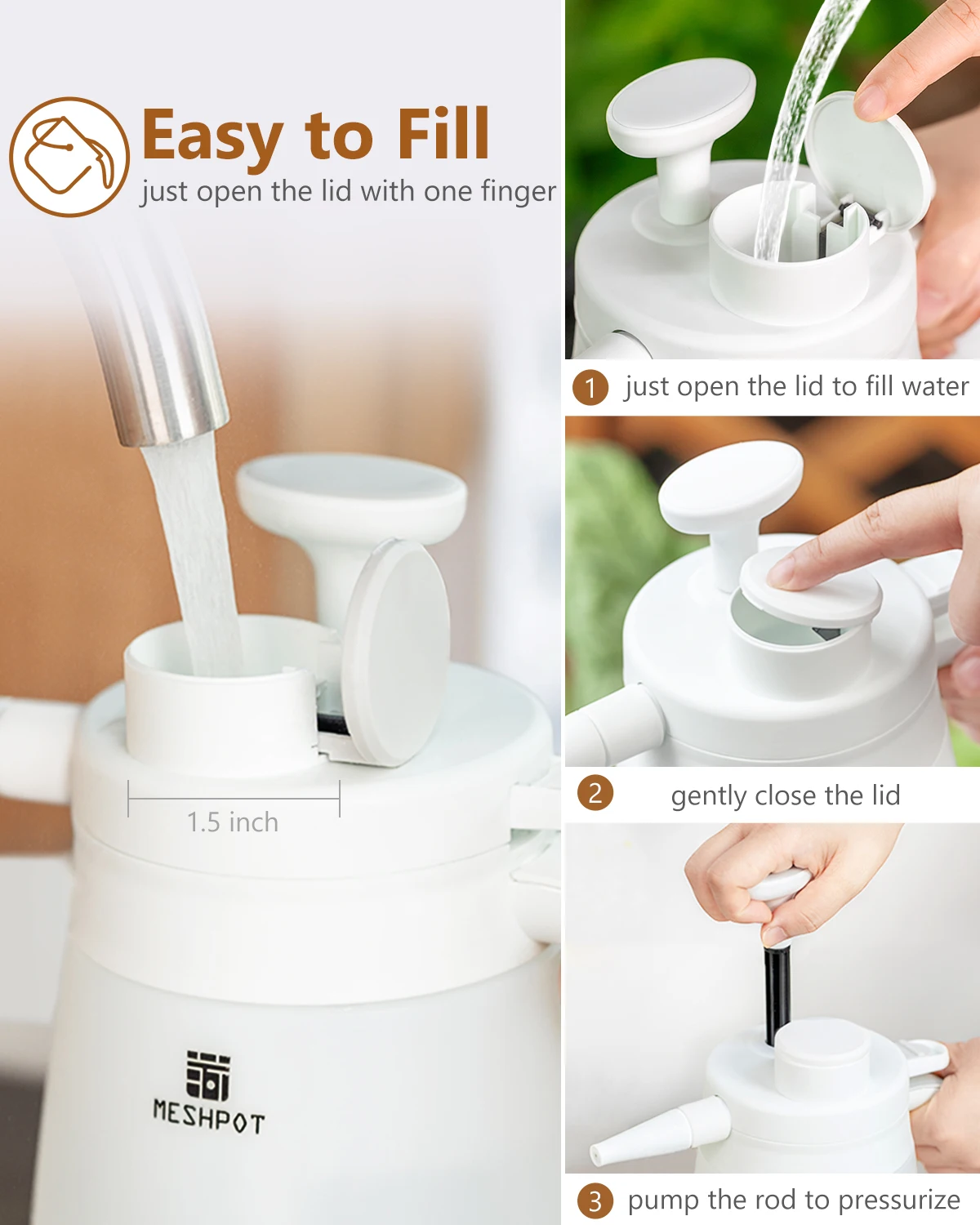 Easy to Fill
just open the lid with one finger

1.5 inch

MESHPOT

1 just open the lid to fill water

2 gently close the lid

3 pump the rod to pressurize