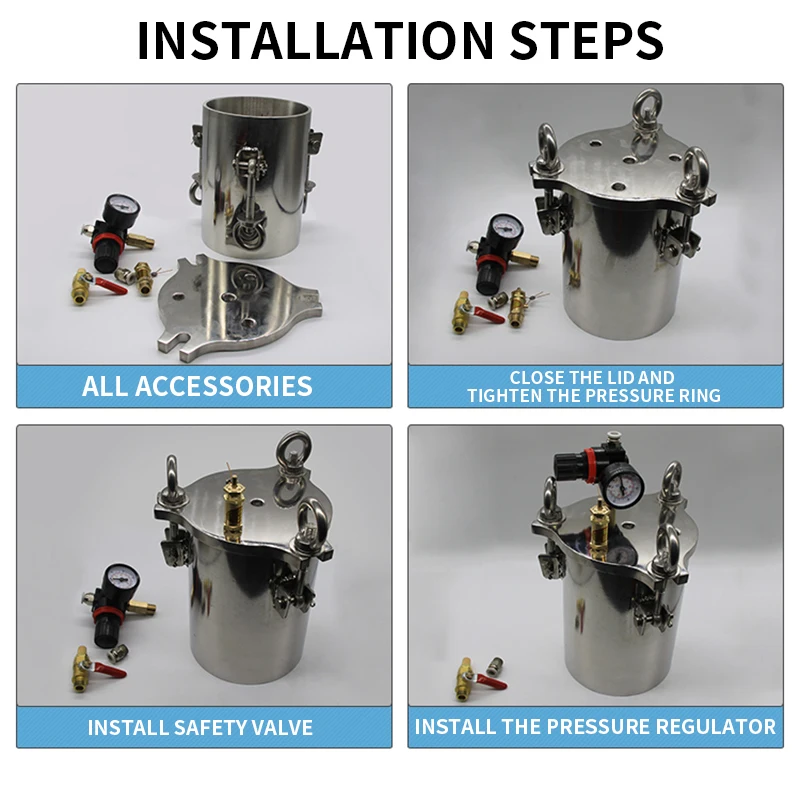 INSTALLATION STEPS

ALL ACCESSORIES

CLOSE THE LID AND TIGHTEN THE PRESSURE RING

INSTALL SAFETY VALVE

INSTALL THE PRESSURE REGULATOR