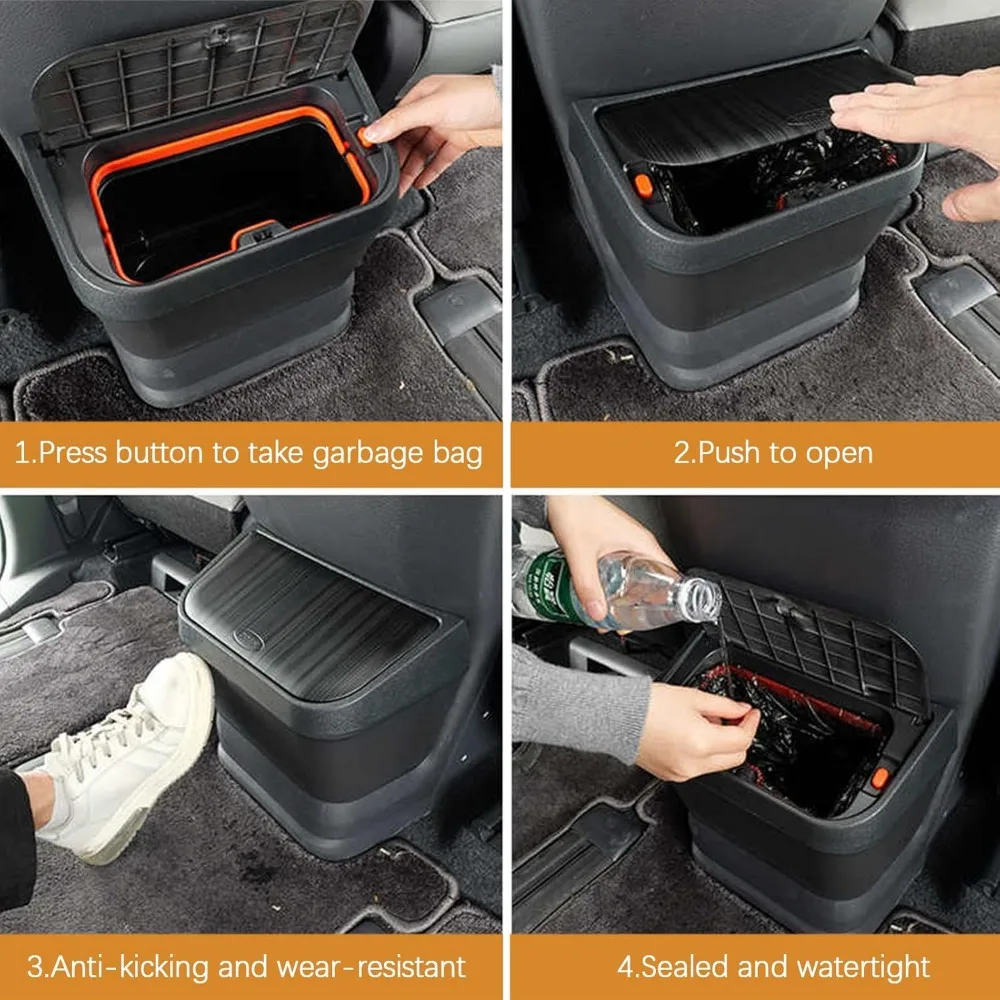 1.Press button to take garbage bag

2.Push to open

3.Anti-kicking and wear-resistant

4.Sealed and watertight