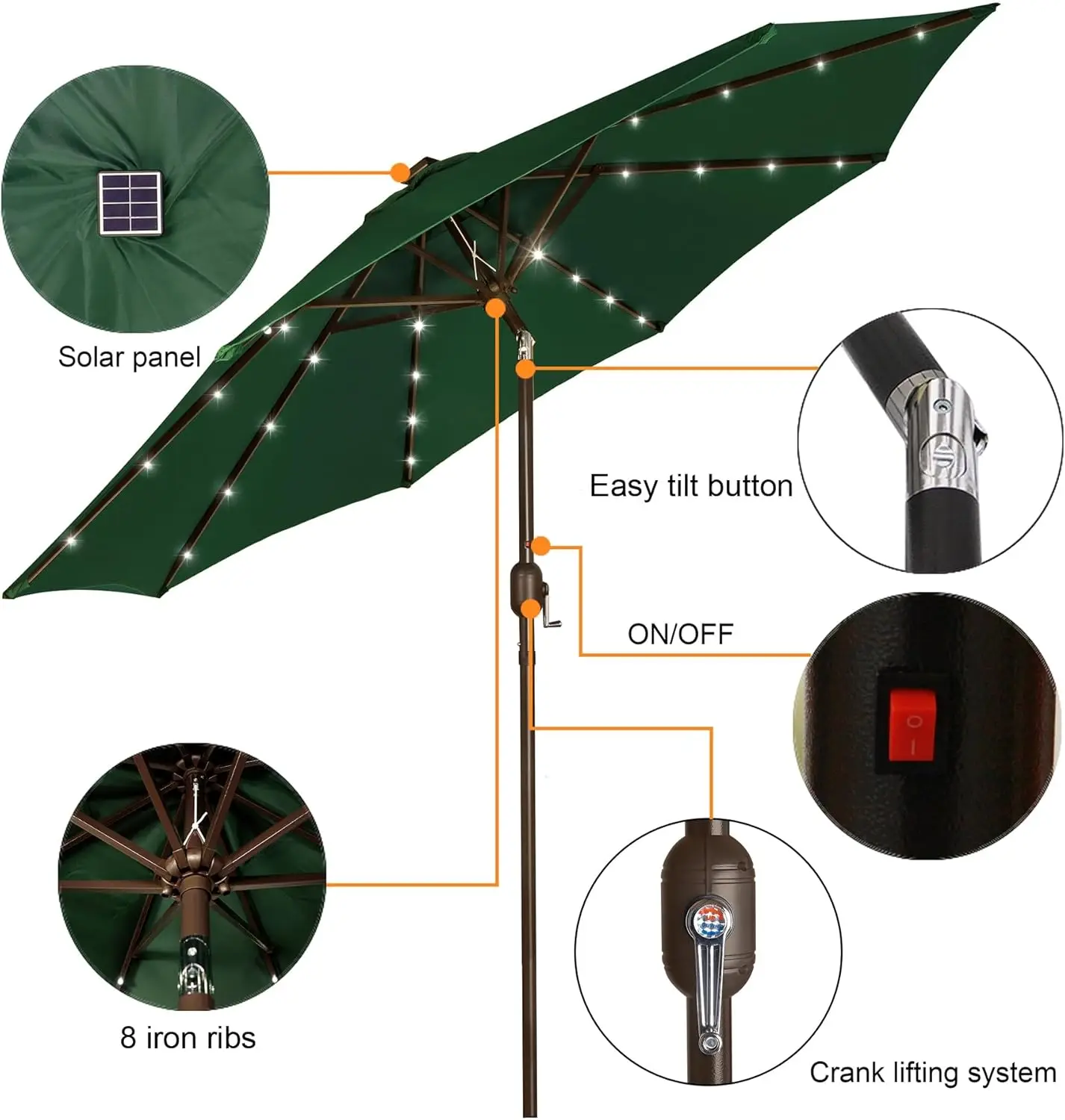 Solar panel

Easy tilt button

ON/OFF

8 iron ribs

Crank lifting system