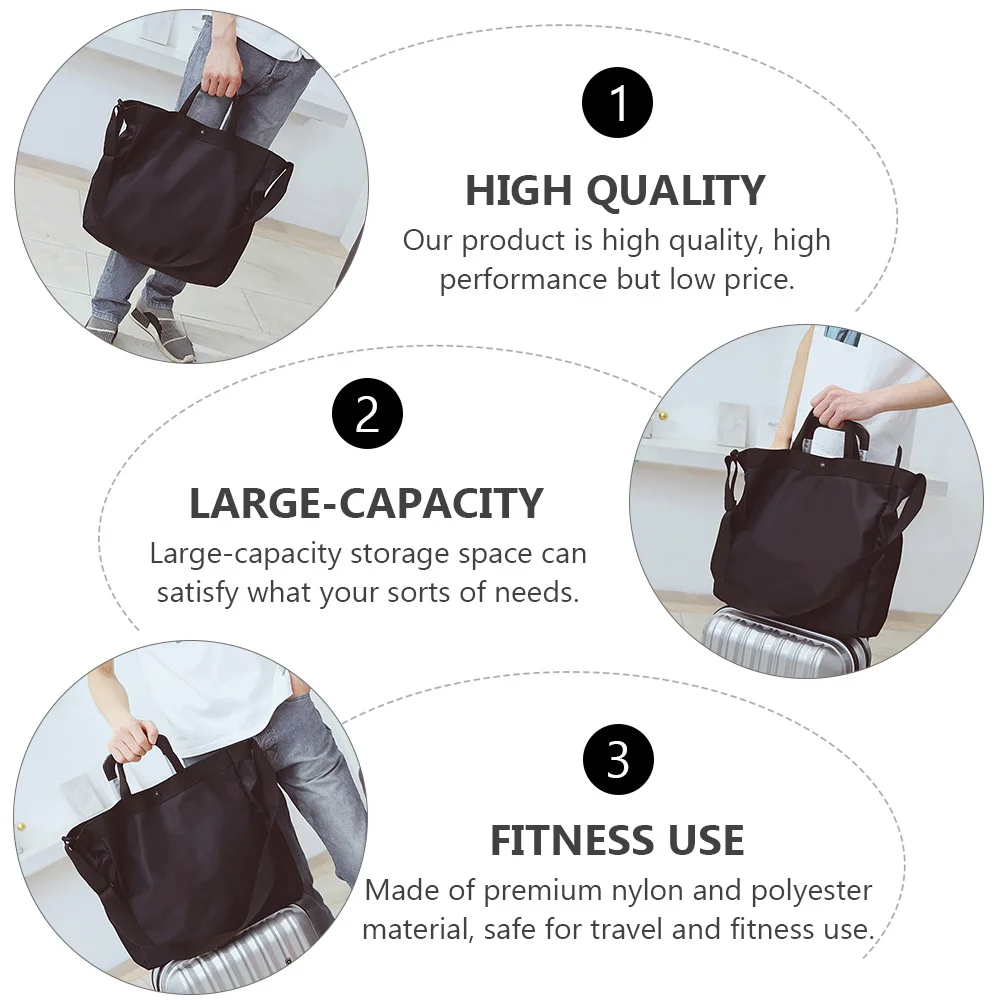 1

HIGH QUALITY

Our product is high quality, high performance but low price.

2

LARGE-CAPACITY

Large-capacity storage space can satisfy what your sorts of needs.

3

FITNESS USE

Made of premium nylon and polyester material, safe for travel and fitness use.