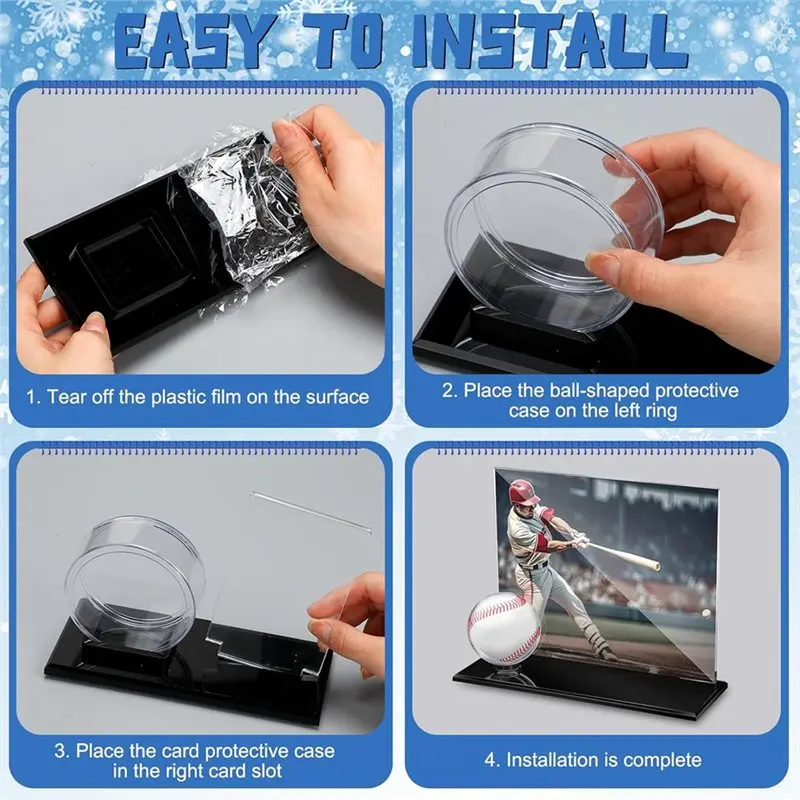 EASY TO INSTALL

1. Tear off the plastic film on the surface

2. Place the ball-shaped protective case on the left ring

3. Place the card protective case in the right card slot

4. Installation is complete