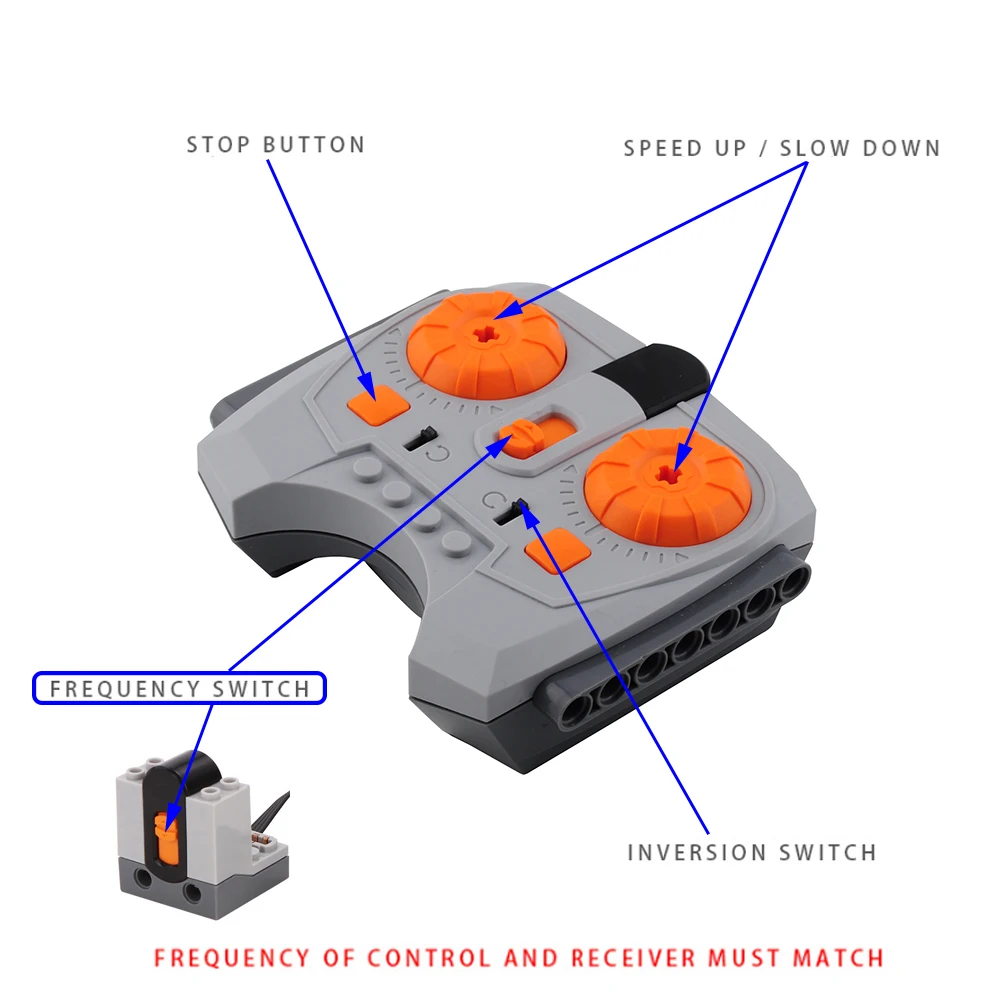 STOP BUTTON

SPEED UP / SLOW DOWN

FREQUENCY SWITCH

INVERSION SWITCH

FREQUENCY OF CONTROL AND RECEIVER MUST MATCH