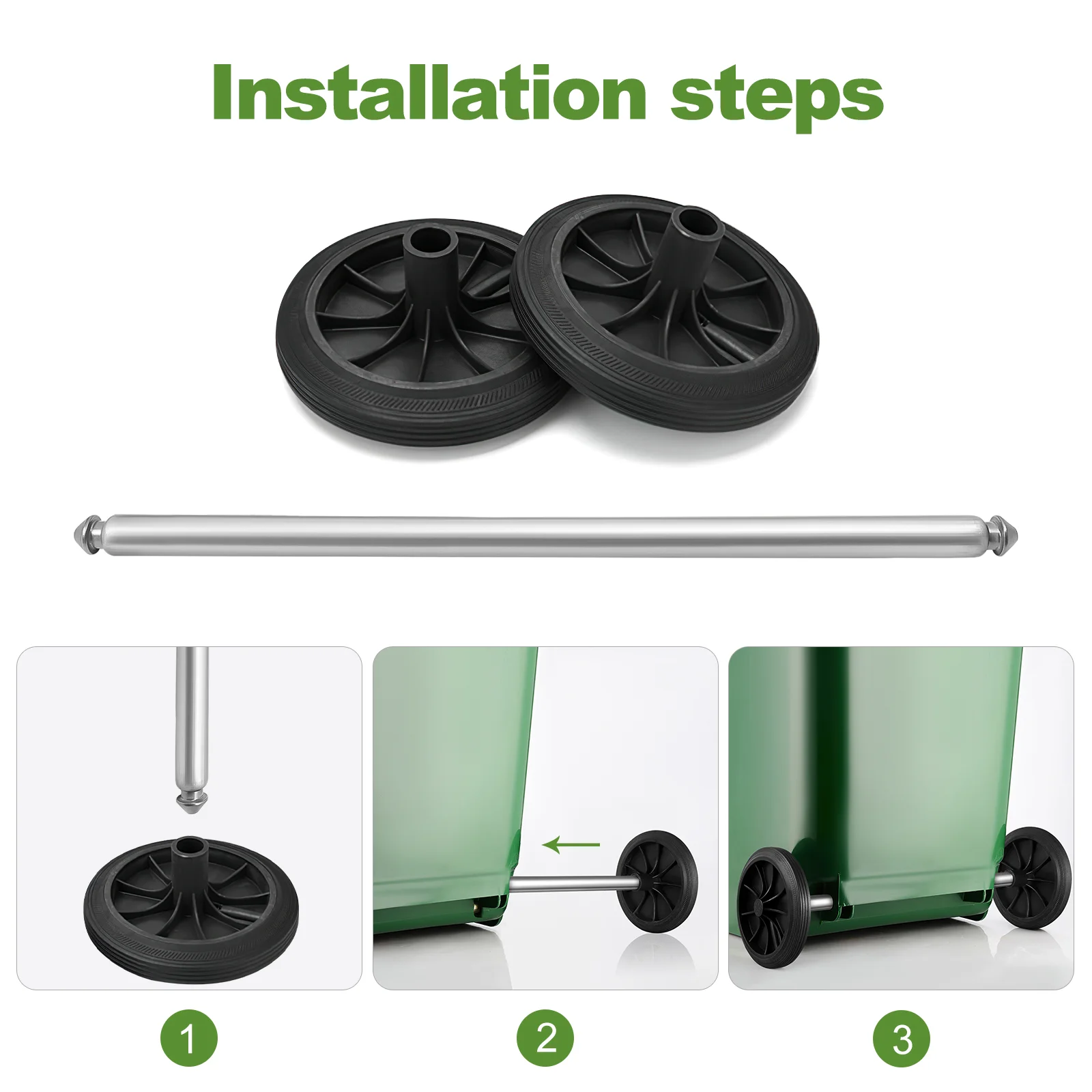 Installation steps

1

2

3