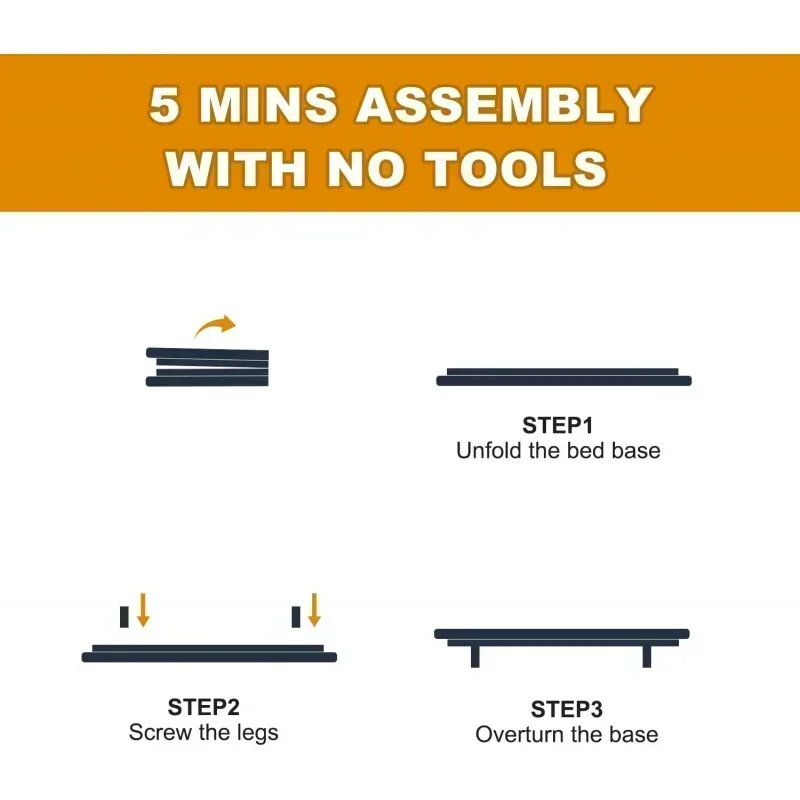 5 MINS ASSEMBLY WITH NO TOOLS

STEP1
Unfold the bed base

STEP2
Screw the legs

STEP3
Overturn the base