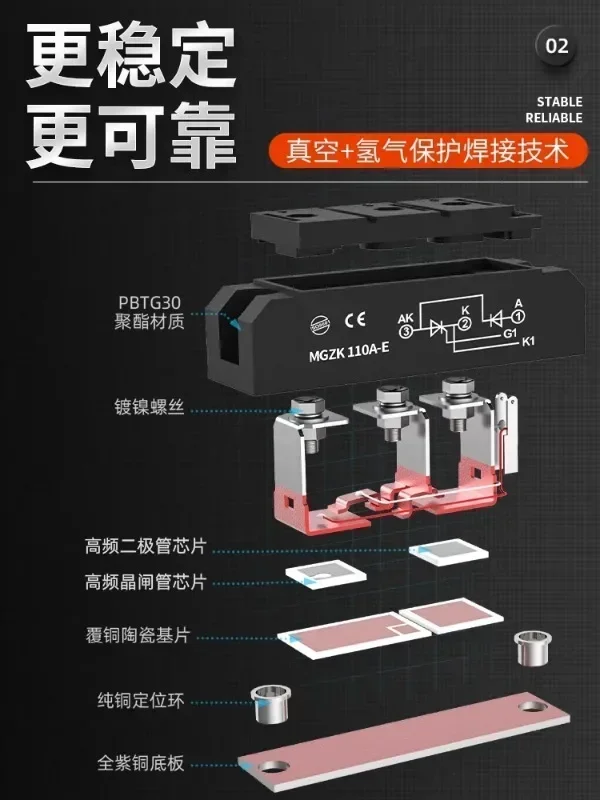 更稳定
更可靠

02

STABLE
RELIABLE

真空+氢气保护焊接技术

PBTG30
聚酯材质

CE

AK
③

K
②

A
①

G1

K1

MGZK 110A-E

镀镍螺丝

高频二极管芯片

高频晶闸管芯片

覆铜陶瓷基片

纯铜定位环

全紫铜底板