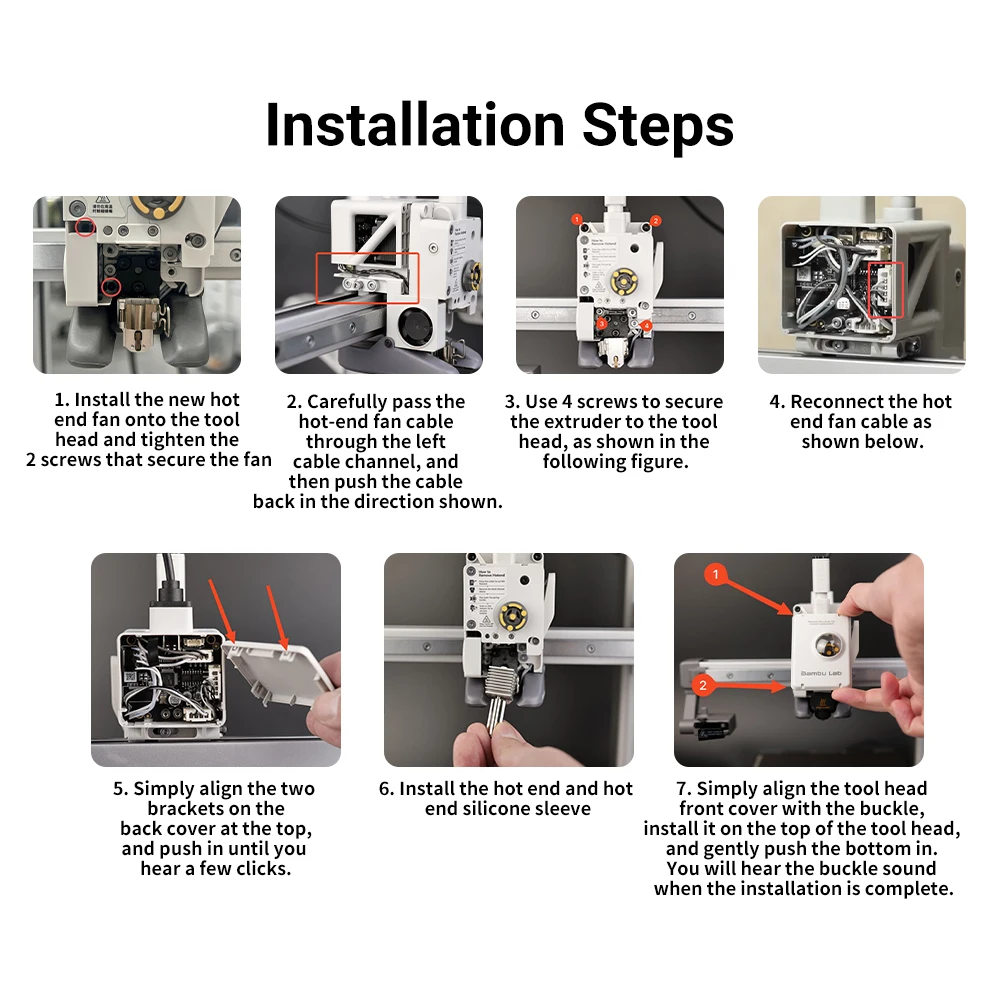 Installation Steps

1. Install the new hot end fan onto the tool head and tighten the 2 screws that secure the fan

2. Carefully pass the hot-end fan cable through the left cable channel, and then push the cable back in the direction shown.

3. Use 4 screws to secure the extruder to the tool head, as shown in the following figure.

4. Reconnect the hot end fan cable as shown below.

5. Simply align the two brackets on the back cover at the top, and push in until you hear a few clicks.

6. Install the hot end and hot end silicone sleeve

7. Simply align the tool head front cover with the buckle, install it on the top of the tool head, and gently push the bottom in. You will hear the buckle sound when the installation is complete.

1

2

3

4

1

2

Bambu Lab