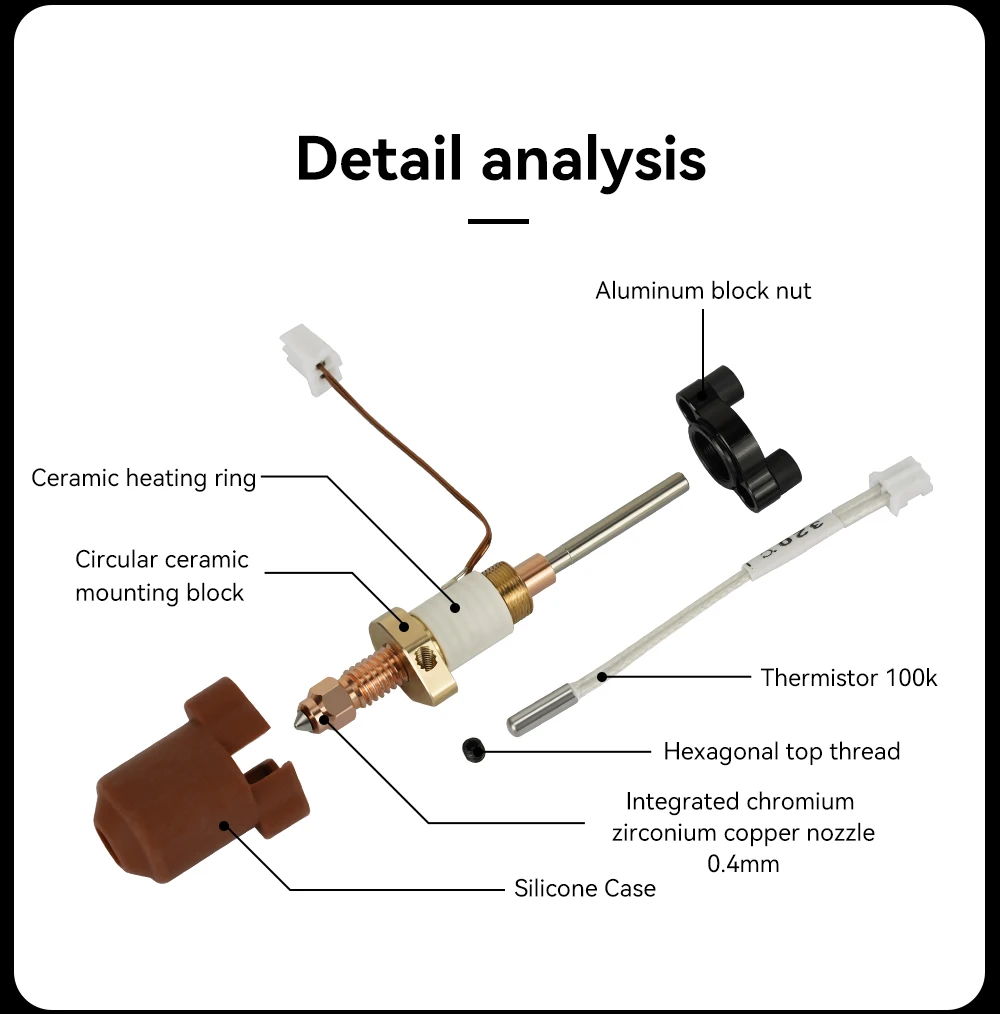 Detail analysis

Aluminum block nut

Ceramic heating ring

Circular ceramic mounting block

320°C

Thermistor 100k

Hexagonal top thread

Integrated chromium zirconium copper nozzle 0.4mm

Silicone Case