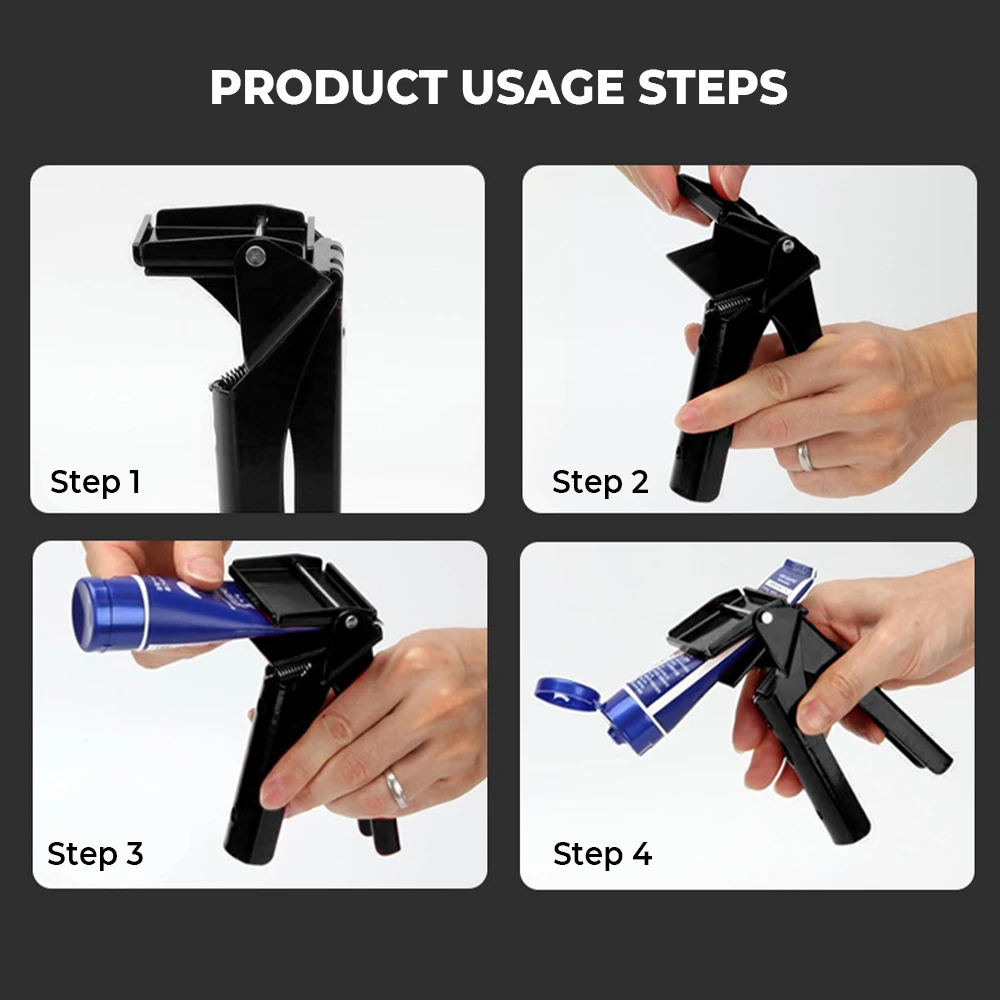 PRODUCT USAGE STEPS

Step 1

Step 2

Step 3

Step 4