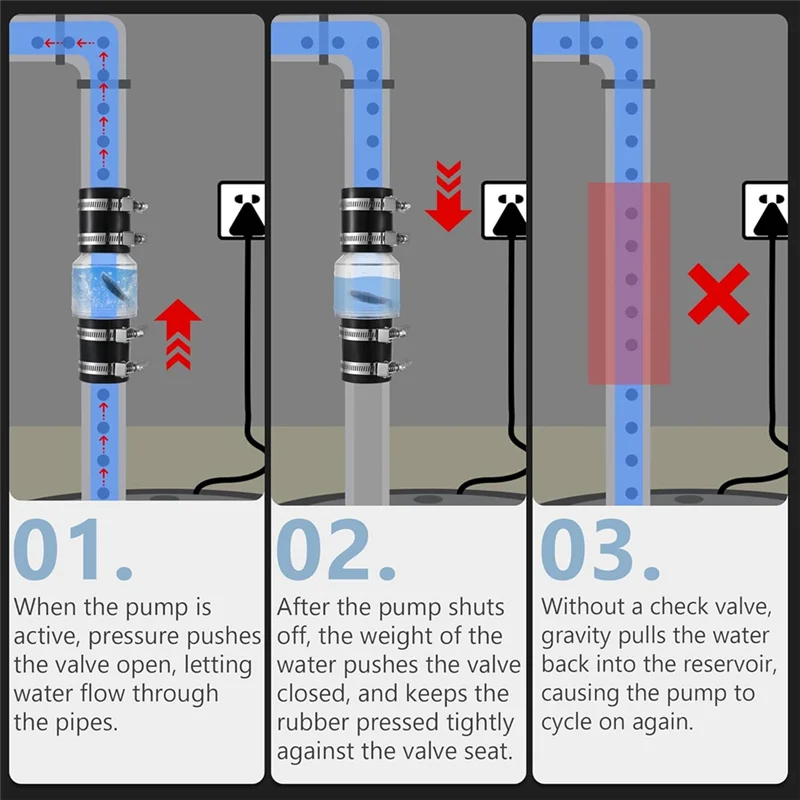 01.
When the pump is active, pressure pushes the valve open, letting water flow through the pipes.

02.
After the pump shuts off, the weight of the water pushes the valve closed, and keeps the rubber pressed tightly against the valve seat.

03.
Without a check valve, gravity pulls the water back into the reservoir, causing the pump to cycle on again.