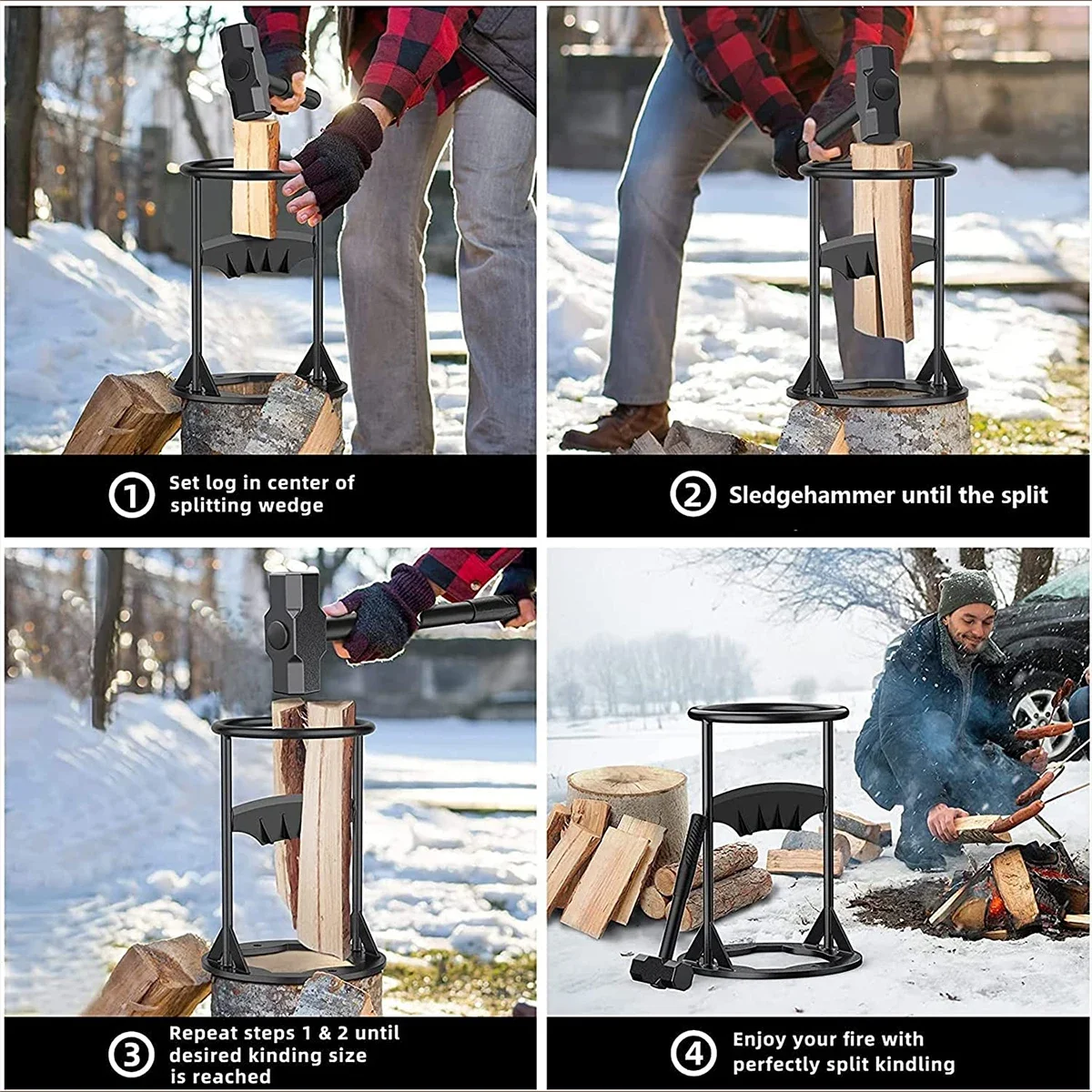 ① Set log in center of splitting wedge

② Sledgehammer until the split

③ Repeat steps 1 & 2 until desired kinding size is reached

④ Enjoy your fire with perfectly split kindling