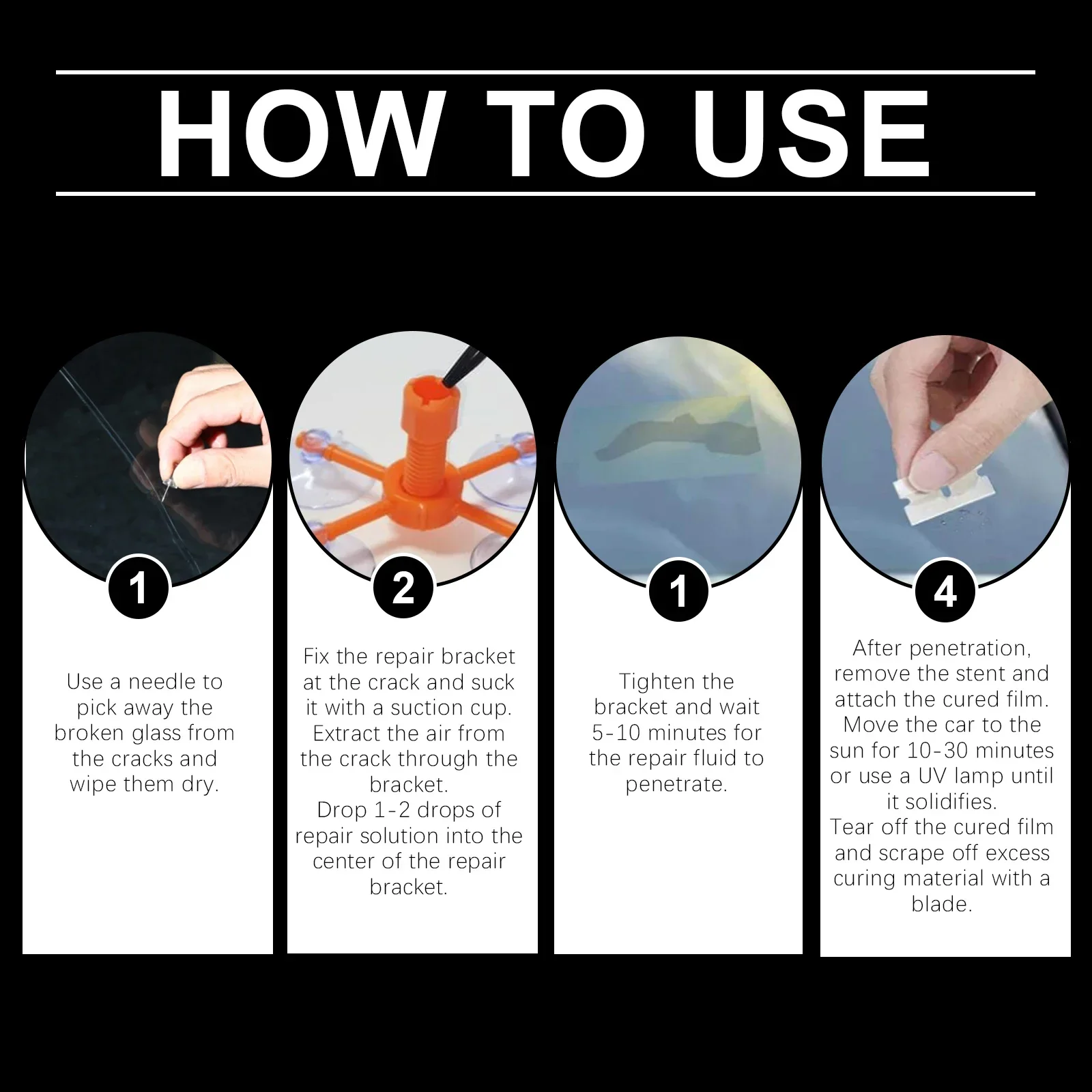 HOW TO USE

1

Use a needle to pick away the broken glass from the cracks and wipe them dry.

2

Fix the repair bracket at the crack and suck it with a suction cup. Extract the air from the crack through the bracket.
Drop 1-2 drops of repair solution into the center of the repair bracket.

1

Tighten the bracket and wait 5-10 minutes for the repair fluid to penetrate.

4

After penetration, remove the stent and attach the cured film. Move the car to the sun for 10-30 minutes or use a UV lamp until it solidifies.
Tear off the cured film and scrape off excess curing material with a blade.