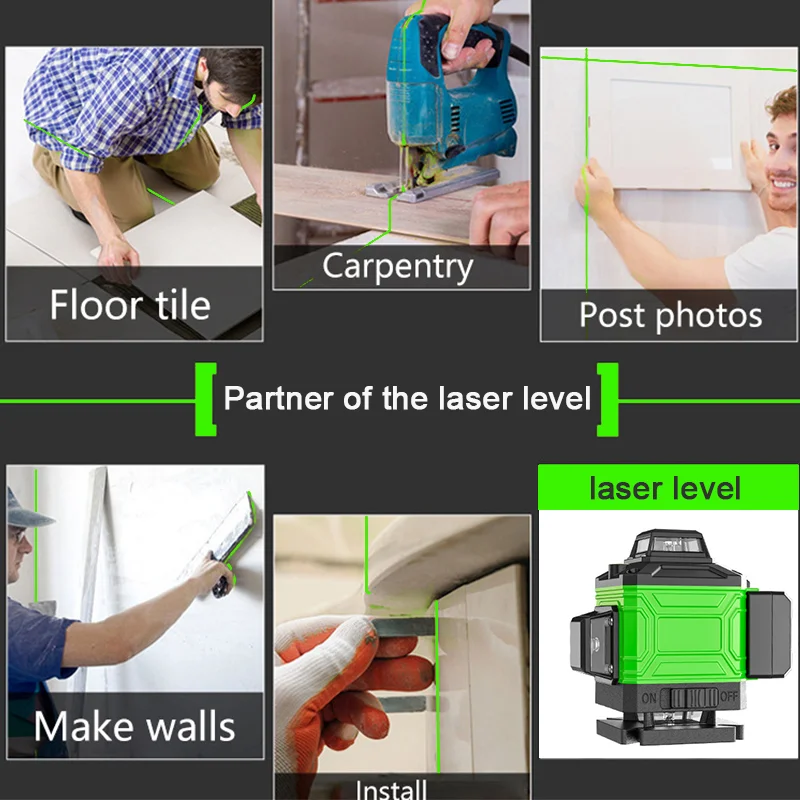 Floor tile

Carpentry

Post photos

Partner of the laser level

Make walls

Install

laser level

ON OFF